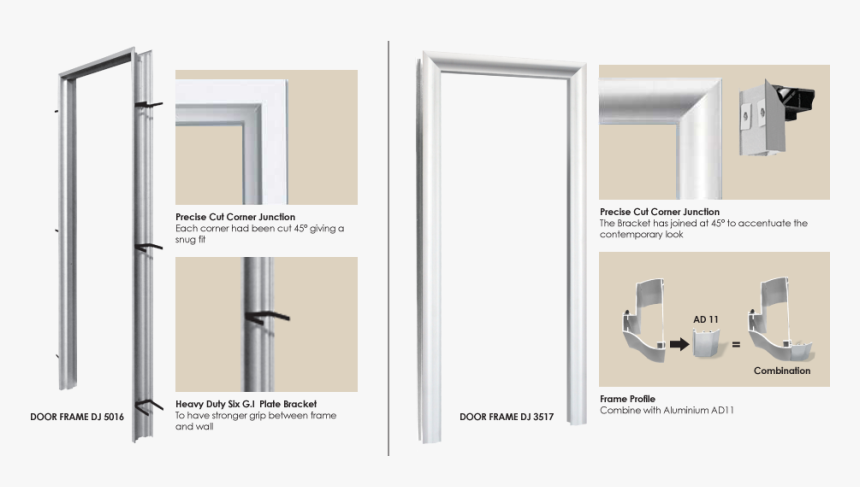 Precise Cut Corner Junction
Each corner had been cut 45° giving a snug fit

Heavy Duty Six G.I Plate Bracket
To have stronger grip between frame and wall

DOOR FRAME DJ 5016

Precise Cut Corner Junction
The Bracket has joined at 45° to accentuate the contemporary look

AD 11

=

Combination

Frame Profile
Combine with Aluminium AD11

DOOR FRAME DJ 3517