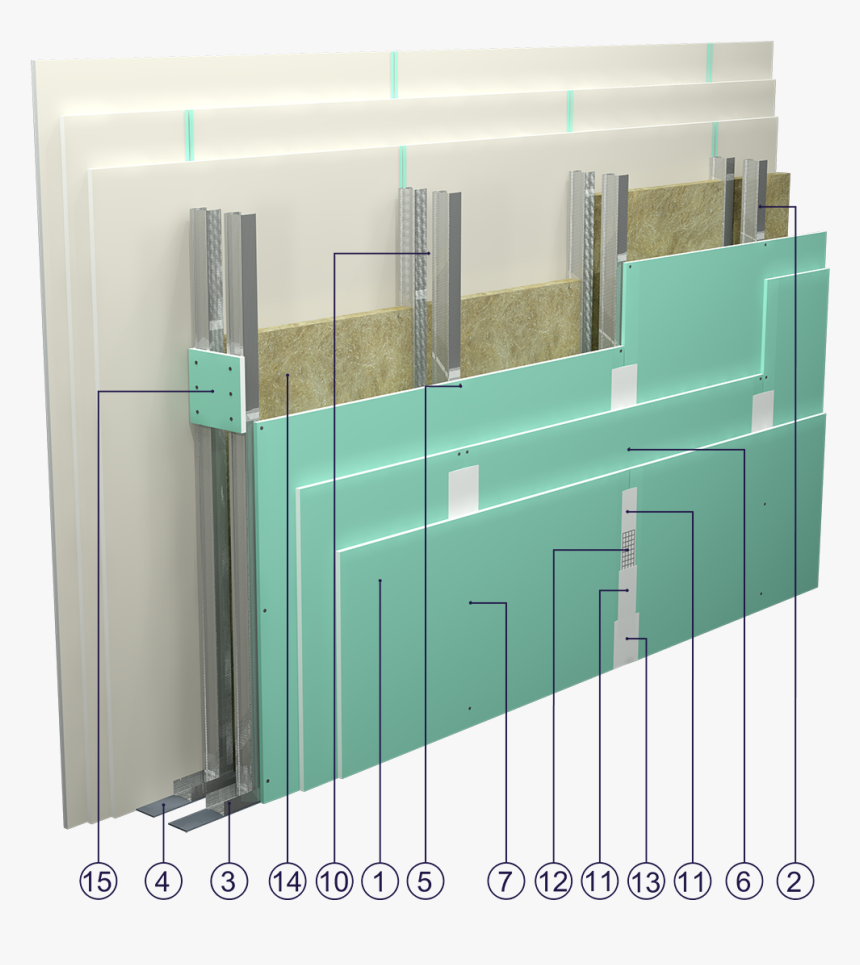 15 4 3 14 10 1 5 7 12 11 13 11 6 2