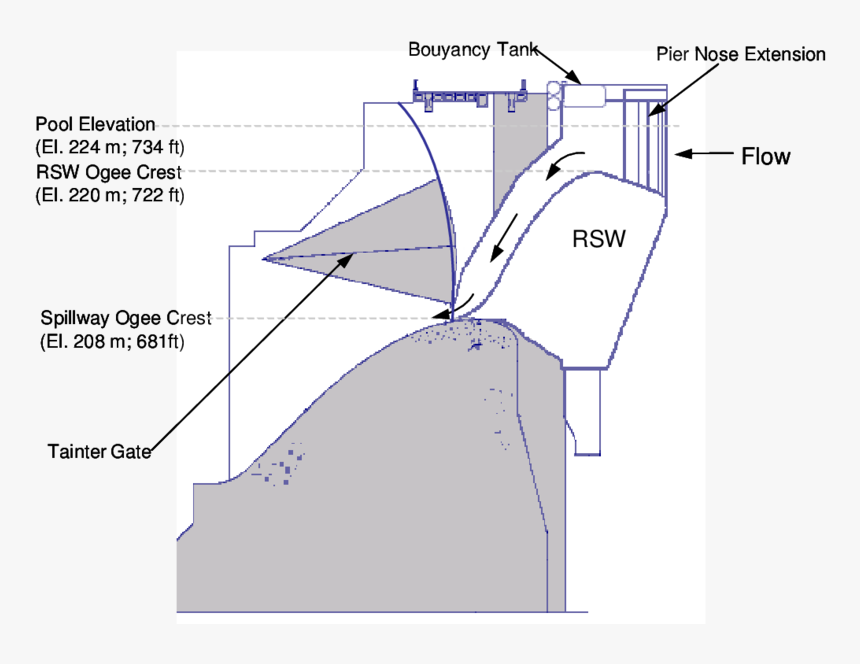 Bouyancy Tank

Pier Nose Extension

Pool Elevation
(El. 224 m; 734 ft)

RSW Ogee Crest
(El. 220 m; 722 ft)

Flow

RSW

Spillway Ogee Crest
(El. 208 m; 681ft)

Tainter Gate