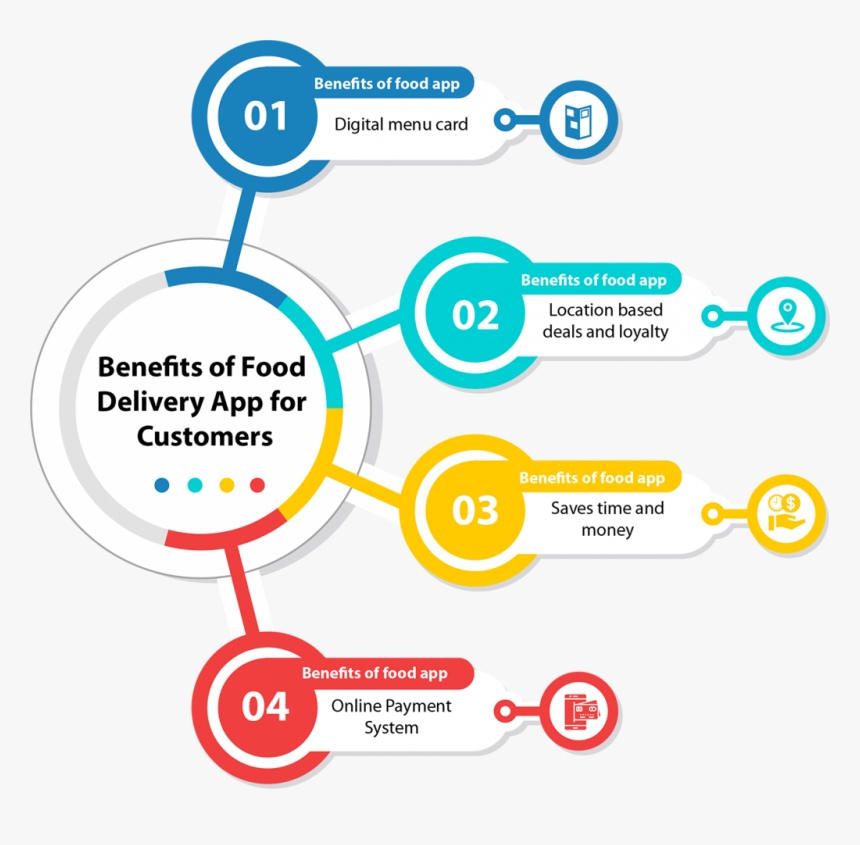 Benefits of Food Delivery App for Customers

01
Benefits of food app
Digital menu card

02
Benefits of food app
Location based deals and loyalty

03
Benefits of food app
Saves time and money

04
Benefits of food app
Online Payment System