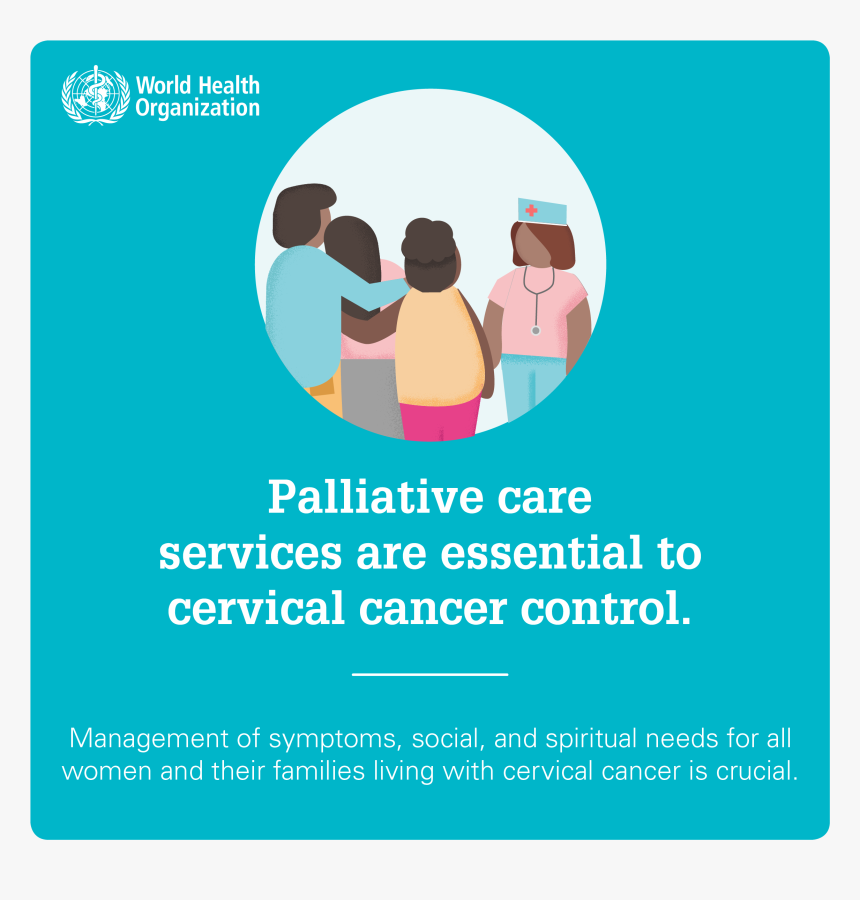 World Health Organization

Palliative care services are essential to cervical cancer control.

Management of symptoms, social, and spiritual needs for all women and their families living with cervical cancer is crucial.