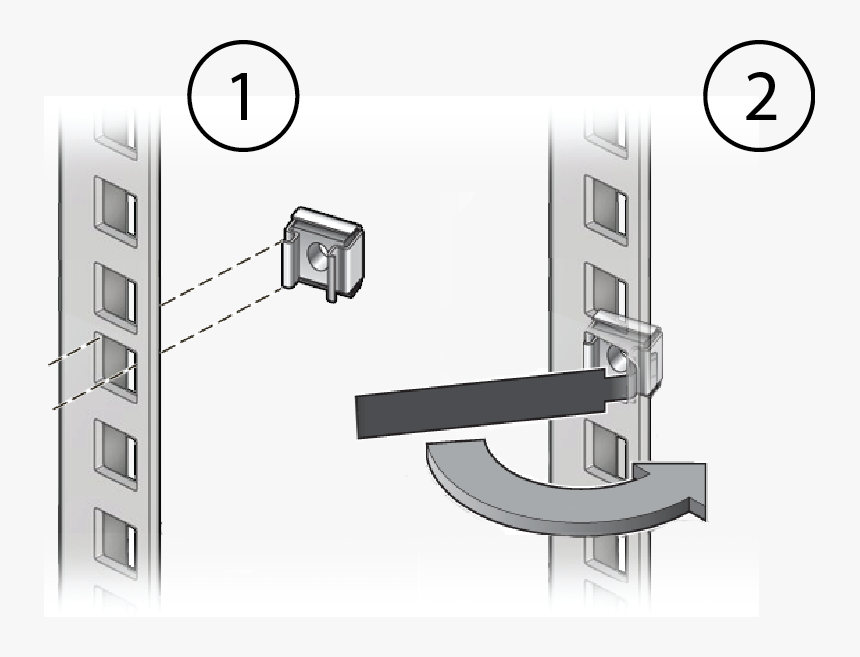 1

2