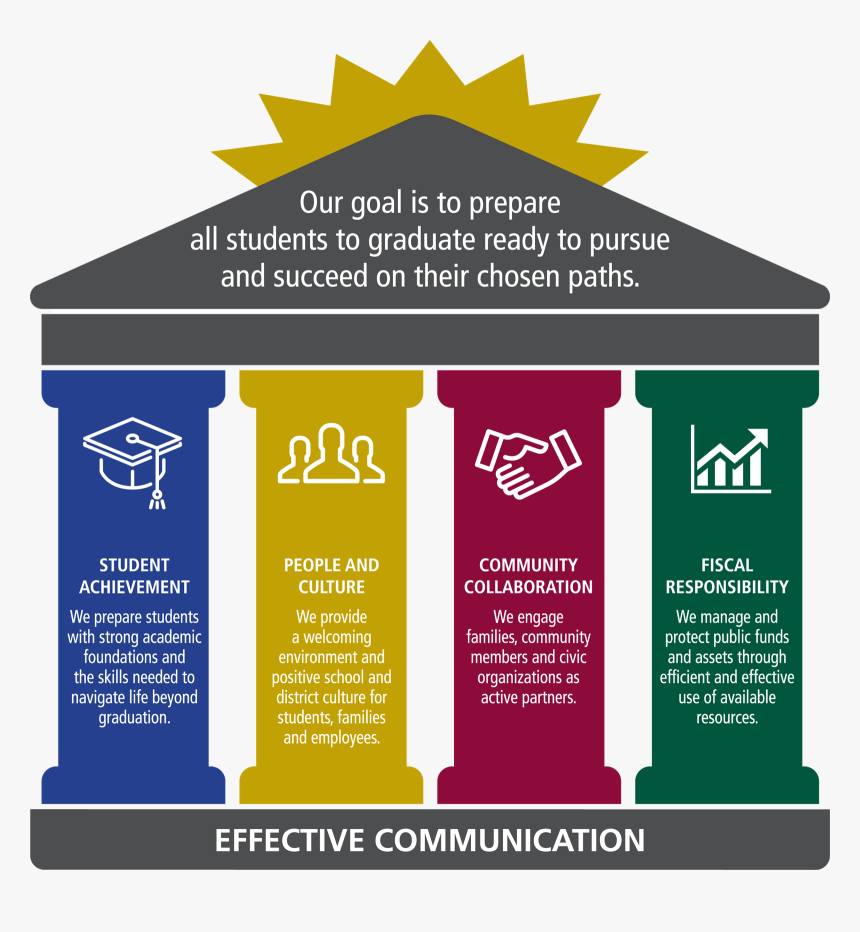 Our goal is to prepare all students to graduate ready to pursue and succeed on their chosen paths.

STUDENT ACHIEVEMENT
We prepare students with strong academic foundations and the skills needed to navigate life beyond graduation.

PEOPLE AND CULTURE
We provide a welcoming environment and positive school and district culture for students, families and employees.

COMMUNITY COLLABORATION
We engage families, community members and civic organizations as active partners.

FISCAL RESPONSIBILITY
We manage and protect public funds and assets through efficient and effective use of available resources.

EFFECTIVE COMMUNICATION