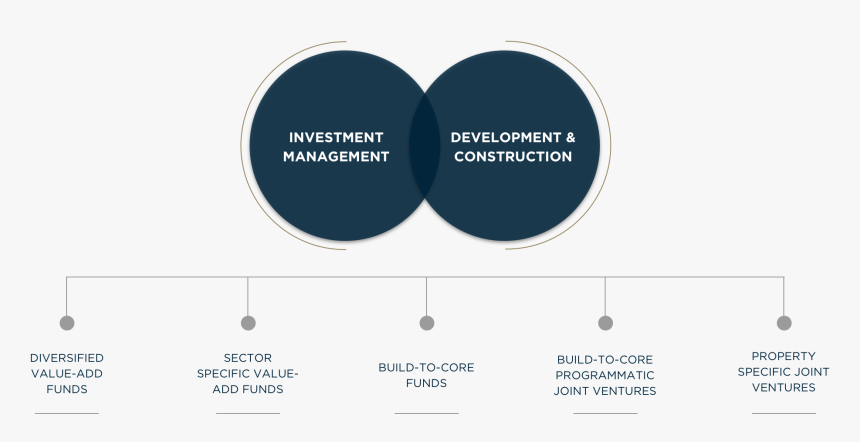 INVESTMENT MANAGEMENT

DEVELOPMENT & CONSTRUCTION

DIVERSIFIED VALUE-ADD FUNDS

SECTOR SPECIFIC VALUE-ADD FUNDS

BUILD-TO-CORE FUNDS

BUILD-TO-CORE PROGRAMMATIC JOINT VENTURES

PROPERTY SPECIFIC JOINT VENTURES