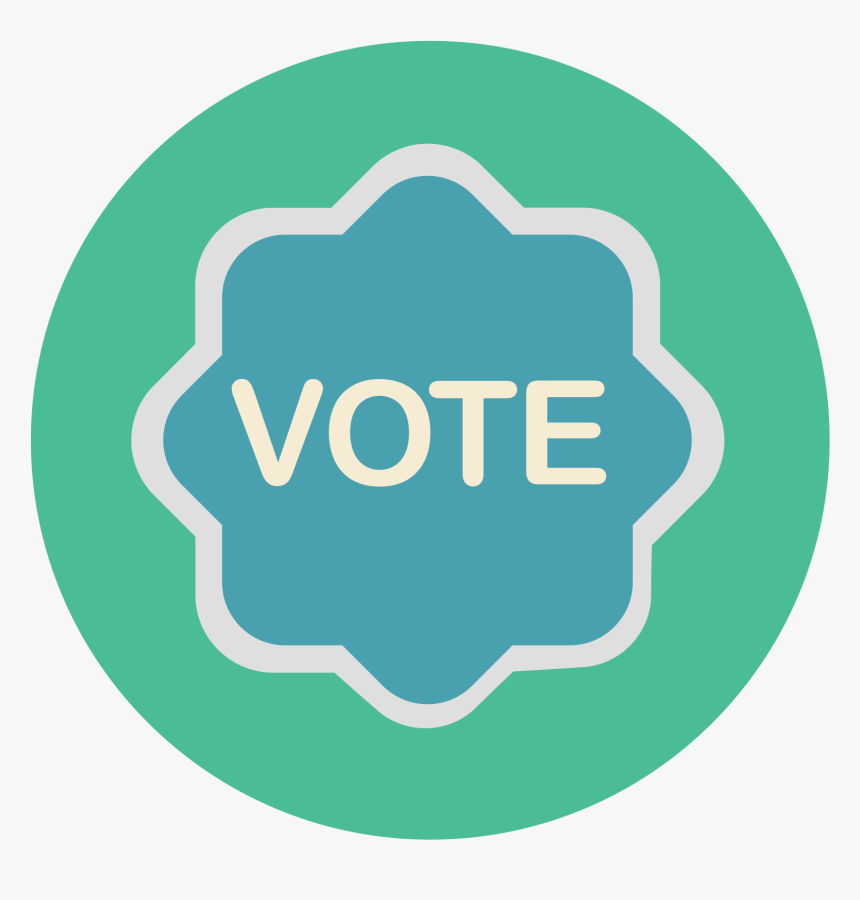 VOTE