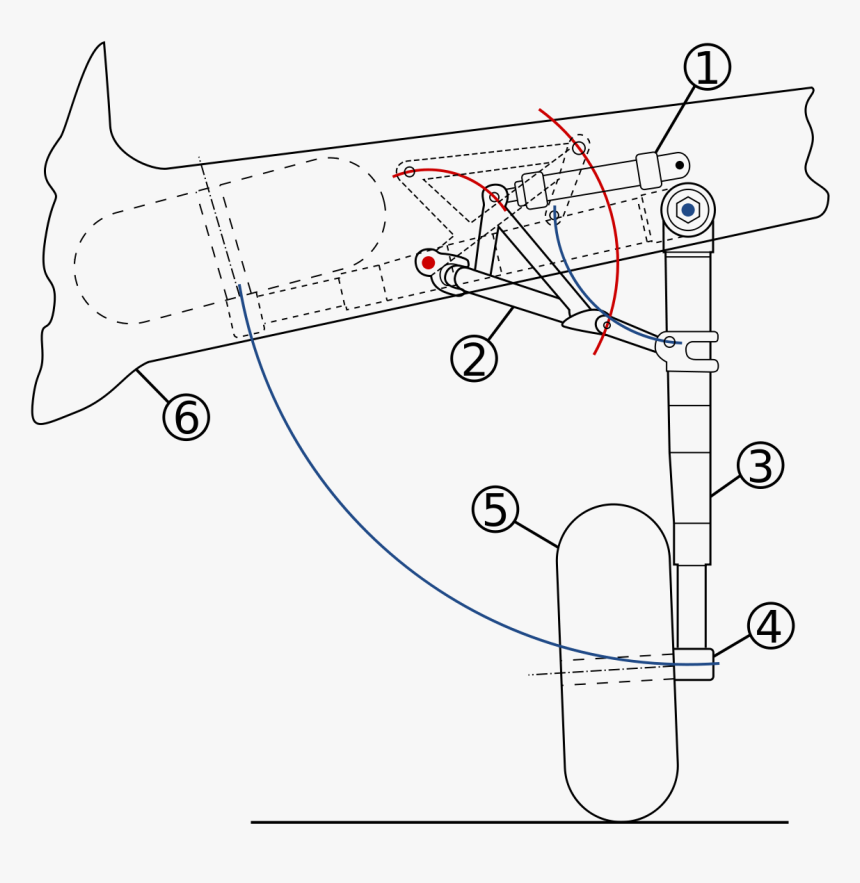 1
2
6
3
5
4