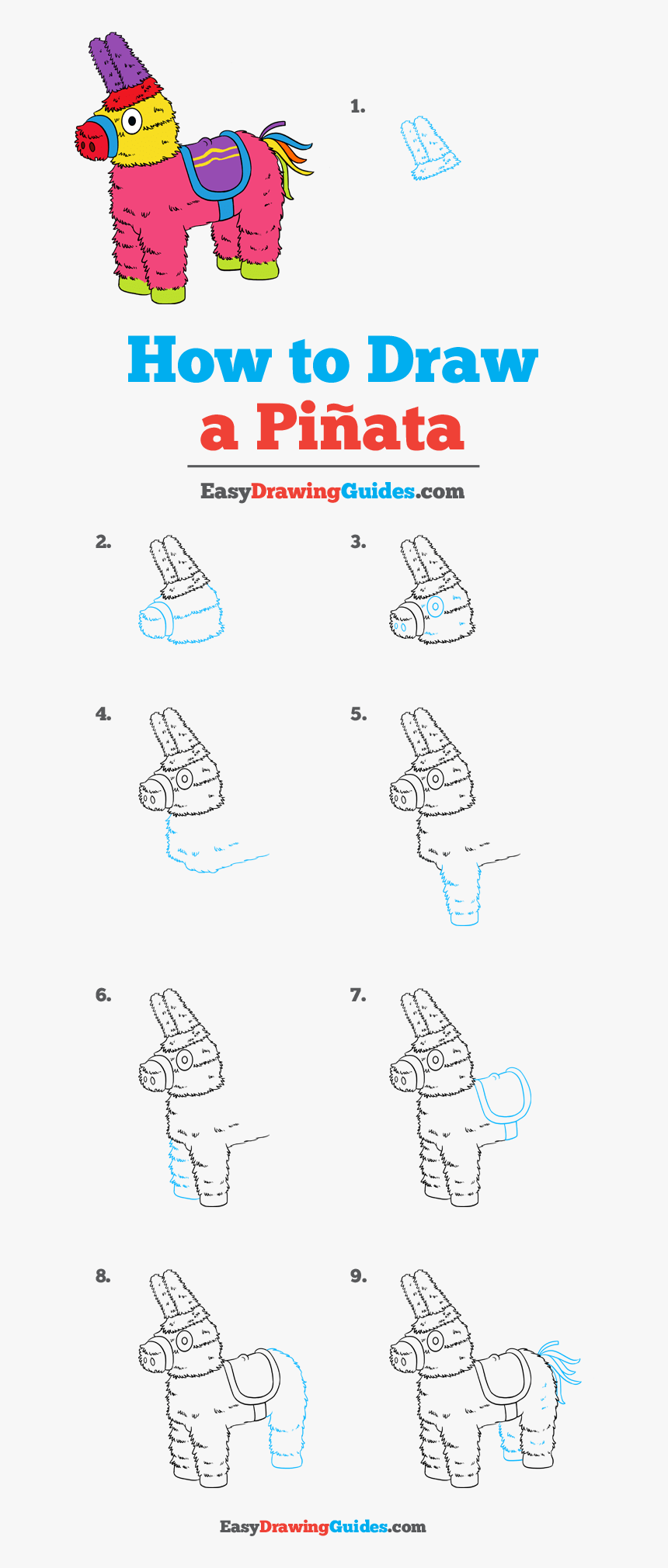 1.

How to Draw a Piñata

EasyDrawingGuides.com

2.

3.

4.

5.

6.

7.

8.

9.

EasyDrawingGuides.com