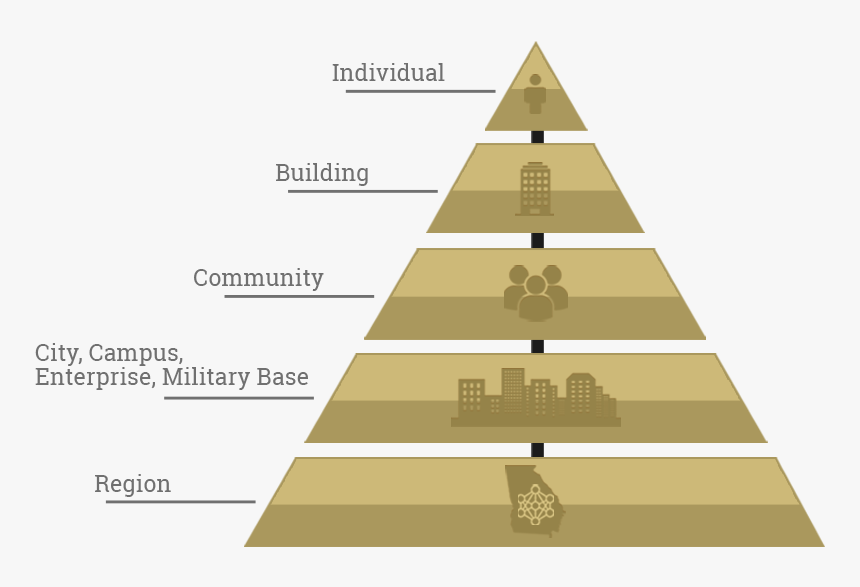 Individual

Building

Community

City, Campus, Enterprise, Military Base

Region