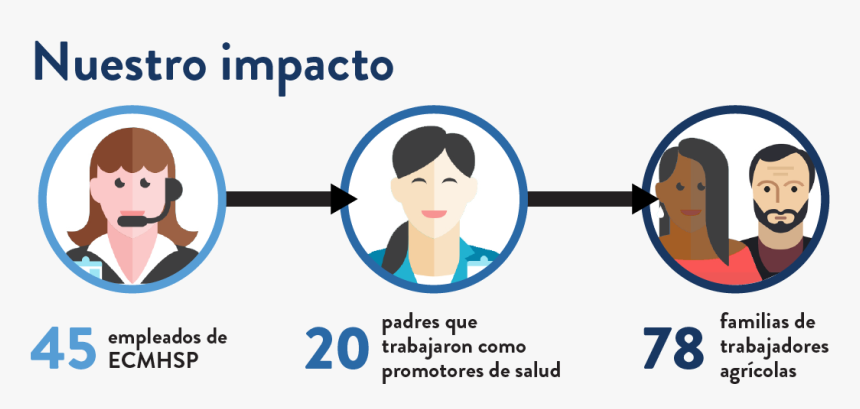 Nuestro impacto

45 empleados de ECMHSP

20 padres que trabajaron como promotores de salud

78 familias de trabajadores agrícolas