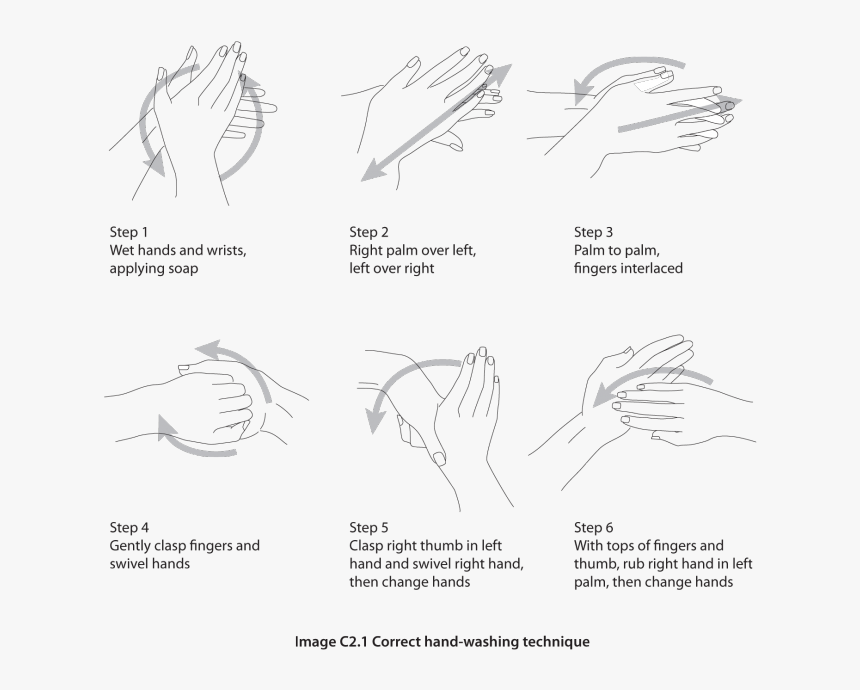 Step 1
Wet hands and wrists, applying soap

Step 2
Right palm over left, left over right

Step 3
Palm to palm, fingers interlaced

Step 4
Gently clasp fingers and swivel hands

Step 5
Clasp right thumb in left hand and swivel right hand, then change hands

Step 6
With tops of fingers and thumb, rub right hand in left palm, then change hands

Image C2.1 Correct hand-washing technique