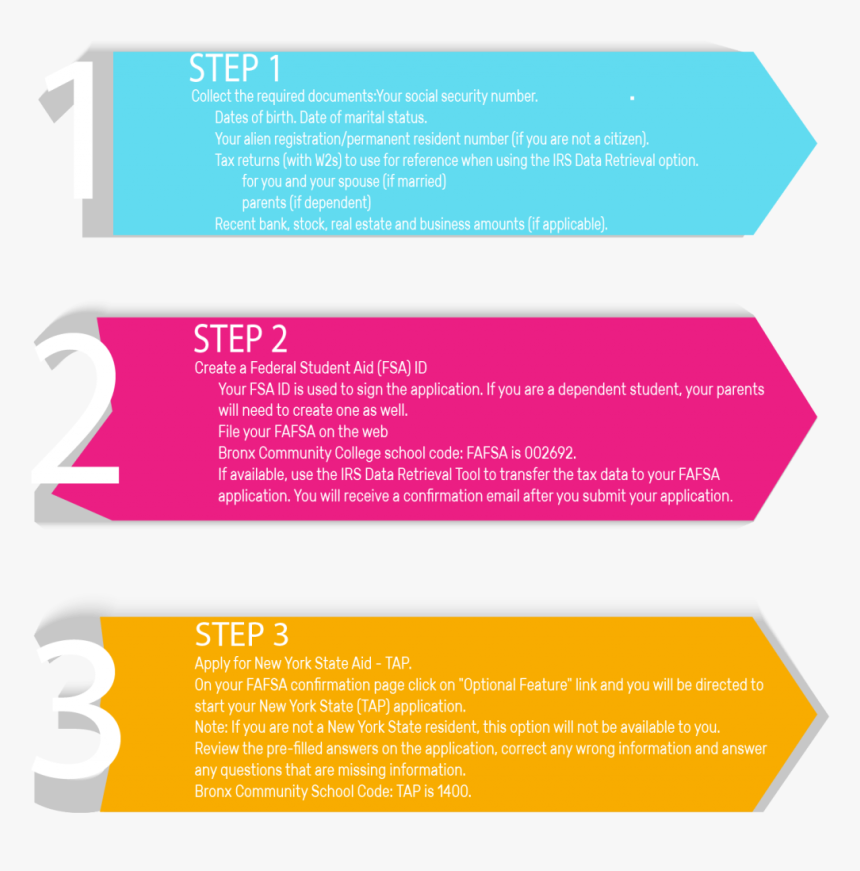 1

STEP 1

Collect the required documents:Your social security number.

Dates of birth. Date of marital status.

Your alien registration/permanent resident number (if you are not a citizen).

Tax returns (with W2s) to use for reference when using the IRS Data Retrieval option.

for you and your spouse (if married)

parents (if dependent)

Recent bank, stock, real estate and business amounts (if applicable).

2

STEP 2

Create a Federal Student Aid (FSA) ID

Your FSA ID is used to sign the application. If you are a dependent student, your parents will need to create one as well.

File your FAFSA on the web

Bronx Community College school code: FAFSA is 002692.

If available, use the IRS Data Retrieval Tool to transfer the tax data to your FAFSA application. You will receive a confirmation email after you submit your application.

3

STEP 3

Apply for New York State Aid - TAP.

On your FAFSA confirmation page click on "Optional Feature" link and you will be directed to start your New York State (TAP) application.

Note: If you are not a New York State resident, this option will not be available to you.

Review the pre-filled answers on the application, correct any wrong information and answer any questions that are missing information.

Bronx Community School Code: TAP is 1400.