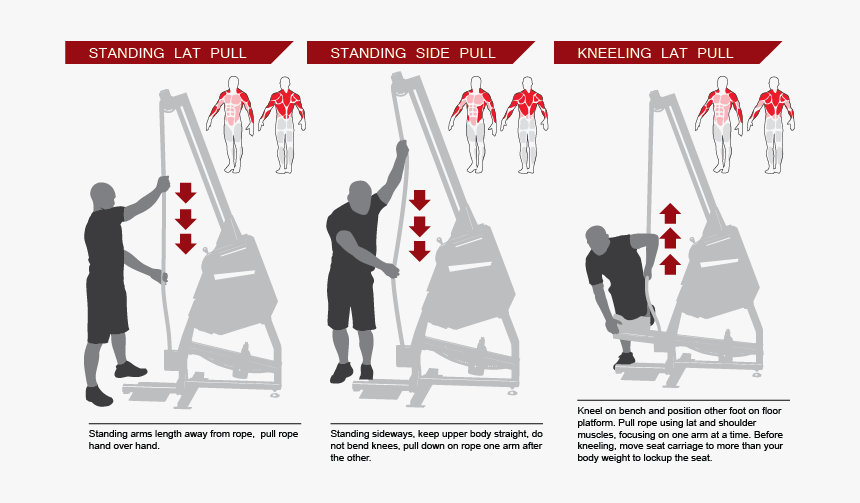 STANDING LAT PULL

Standing arms length away from rope, pull rope hand over hand.

STANDING SIDE PULL

Standing sideways, keep upper body straight, do not bend knees, pull down on rope one arm after the other.

KNEELING LAT PULL

Kneel on bench and position other foot on floor platform. Pull rope using lat and shoulder muscles, focusing on one arm at a time. Before kneeling, move seat carriage to more than your body weight to lockup the seat.