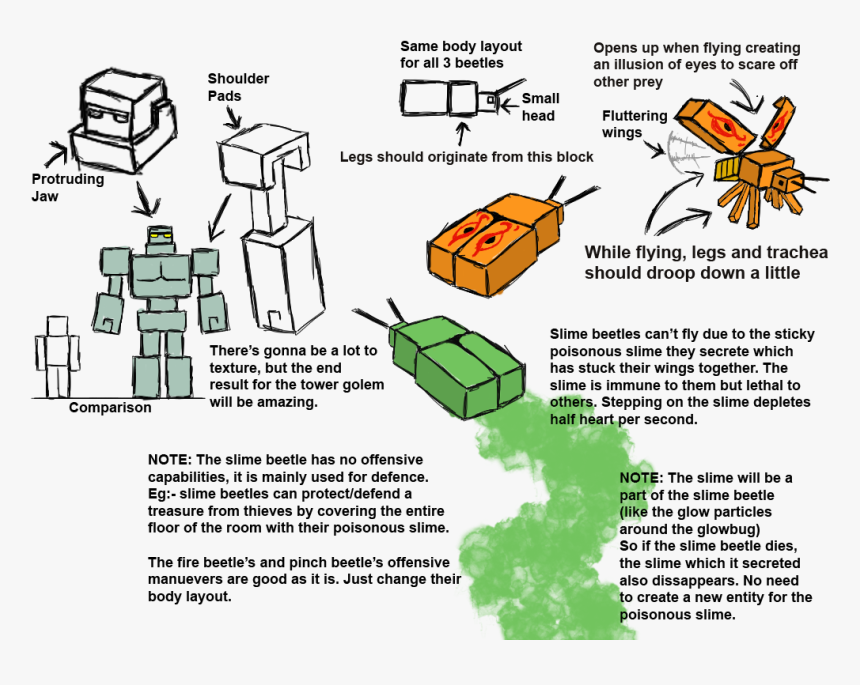 Protruding Jaw

Shoulder Pads

Same body layout for all 3 beetles

Small head

Legs should originate from this block

Opens up when flying creating an illusion of eyes to scare off other prey

Fluttering wings

While flying, legs and trachea should droop down a little

Comparison

There's gonna be a lot to texture, but the end result for the tower golem will be amazing.

Slime beetles can't fly due to the sticky poisonous slime they secrete which has stuck their wings together. The slime is immune to them but lethal to others. Stepping on the slime depletes half heart per second.

NOTE: The slime beetle has no offensive capabilities, it is mainly used for defence.
Eg:- slime beetles can protect/defend a treasure from thieves by covering the entire floor of the room with their poisonous slime.

The fire beetle's and pinch beetle's offensive manuevers are good as it is. Just change their body layout.

NOTE: The slime will be a part of the slime beetle (like the glow particles around the glowbug)
So if the slime beetle dies, the slime which it secreted also dissappears. No need to create a new entity for the poisonous slime.