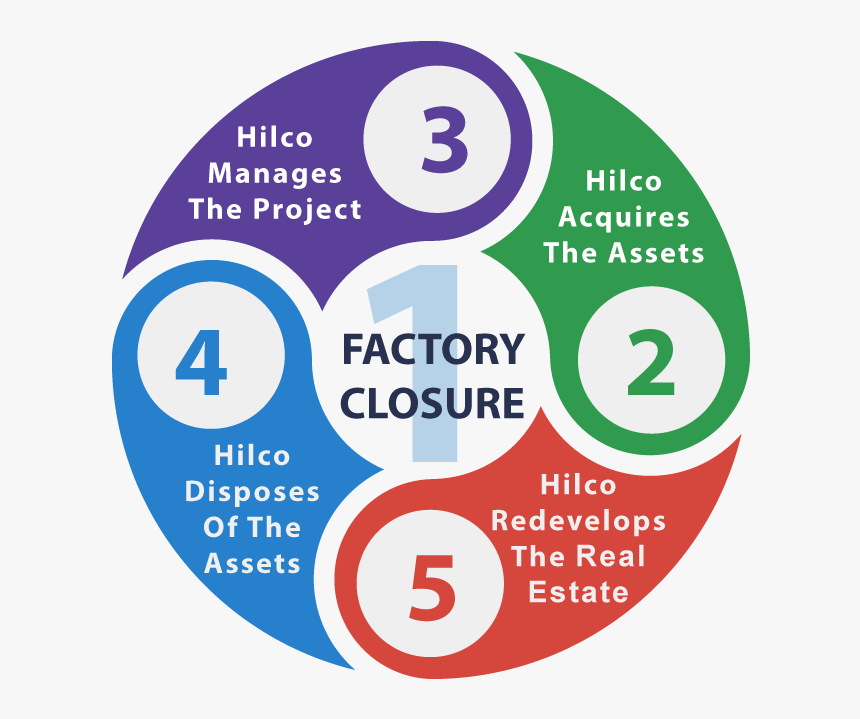 1
FACTORY CLOSURE

2
Hilco Acquires The Assets

3
Hilco Manages The Project

4
Hilco Disposes Of The Assets

5
Hilco Redevelops The Real Estate