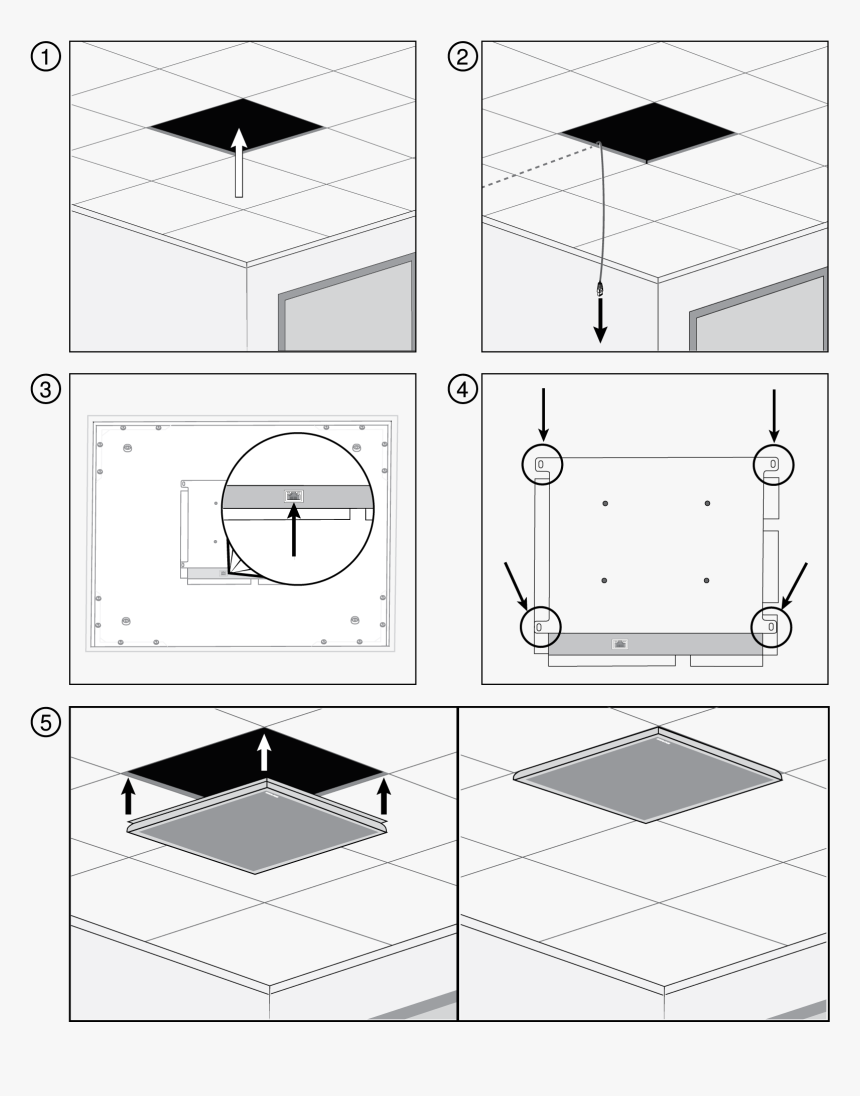 ①
②
③
④
⑤