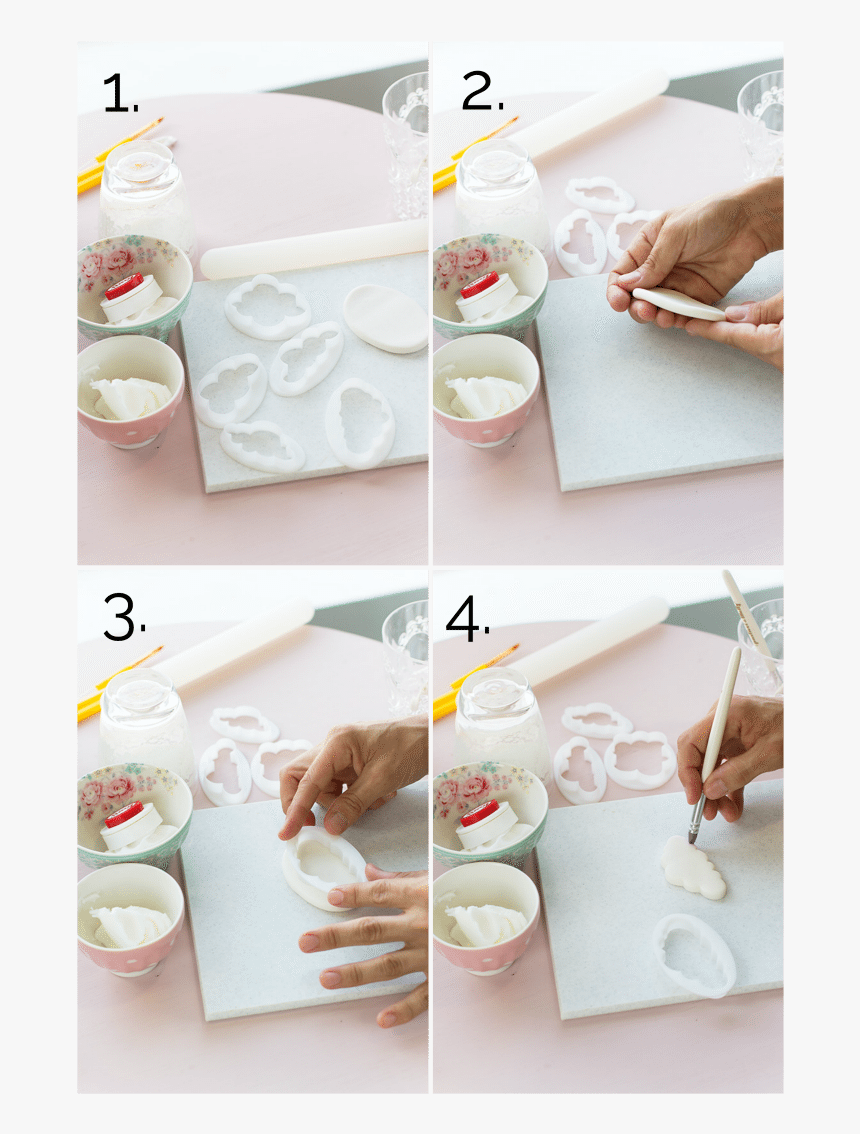 1.

2.

3.

4.