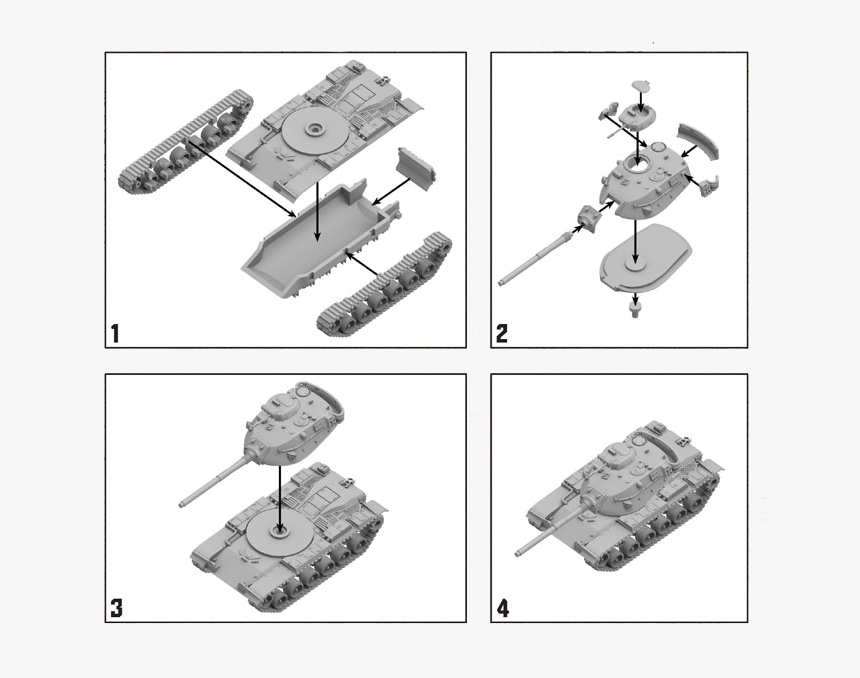 1

2

3

4