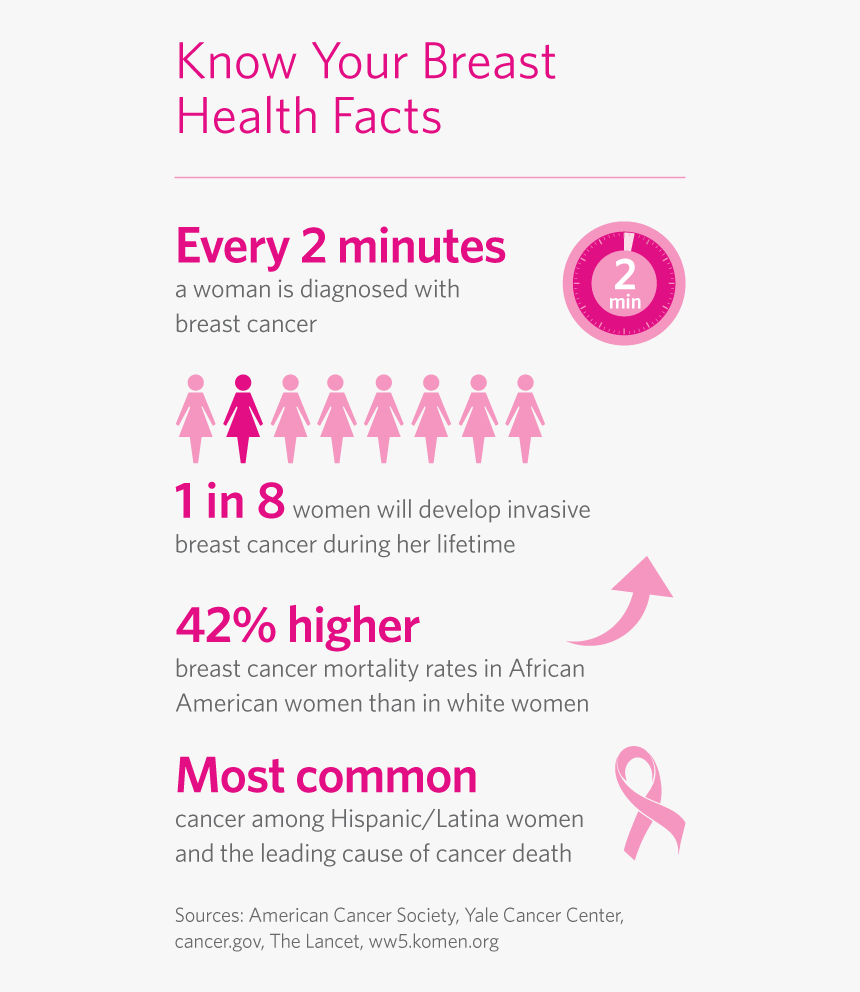 Know Your Breast Health Facts

Every 2 minutes
a woman is diagnosed with breast cancer

2
min

1 in 8 women will develop invasive breast cancer during her lifetime

42% higher
breast cancer mortality rates in African American women than in white women

Most common
cancer among Hispanic/Latina women and the leading cause of cancer death

Sources: American Cancer Society, Yale Cancer Center, cancer.gov, The Lancet, ww5.komen.org