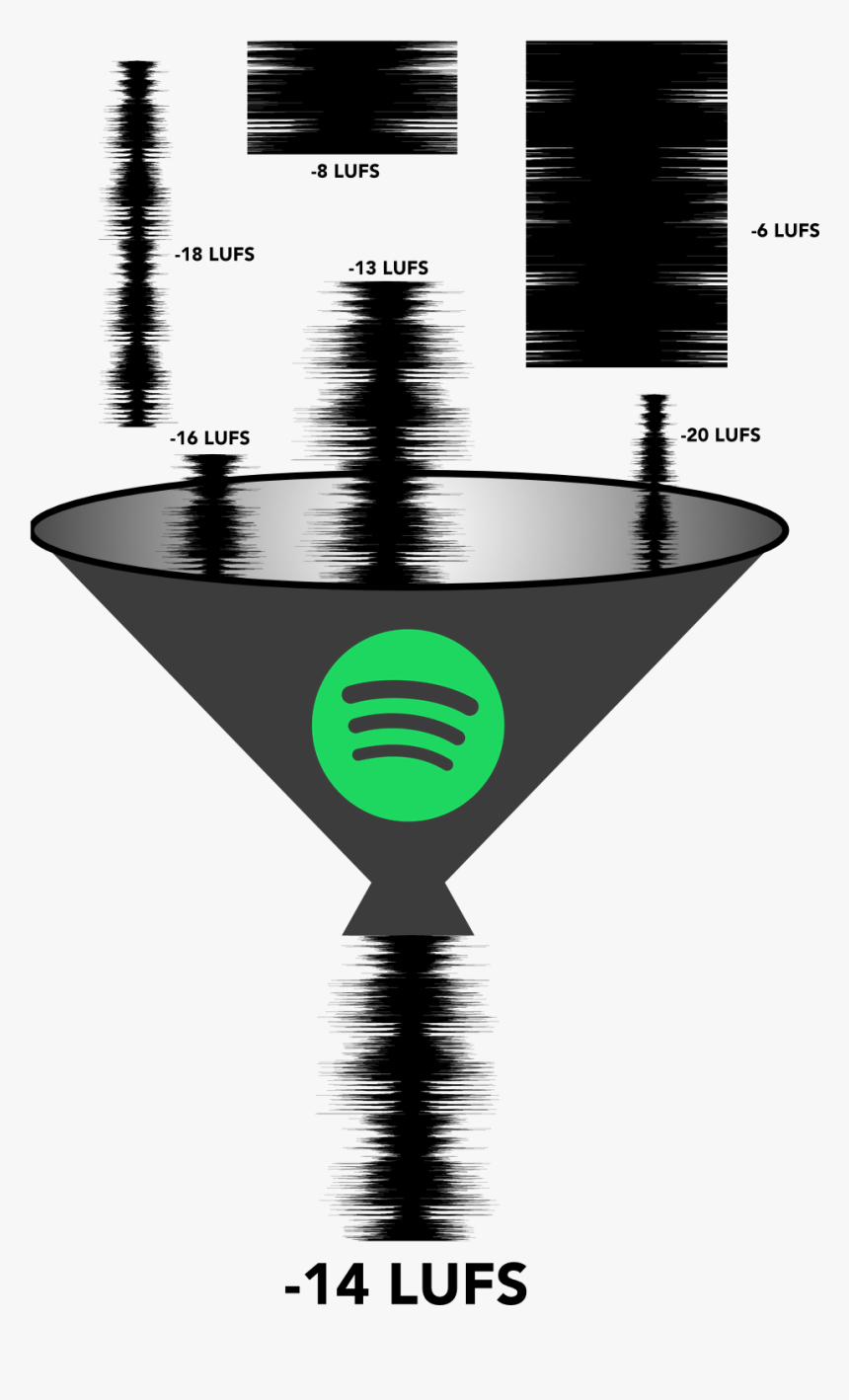 -8 LUFS

-6 LUFS

-18 LUFS

-13 LUFS

-16 LUFS

-20 LUFS

-14 LUFS