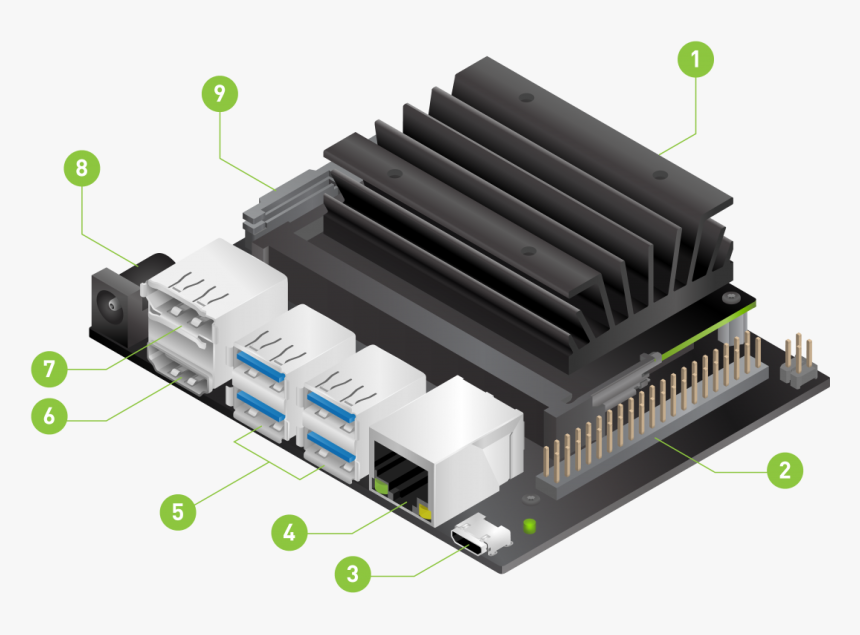 1
9
8
7
6
5
4
3
2