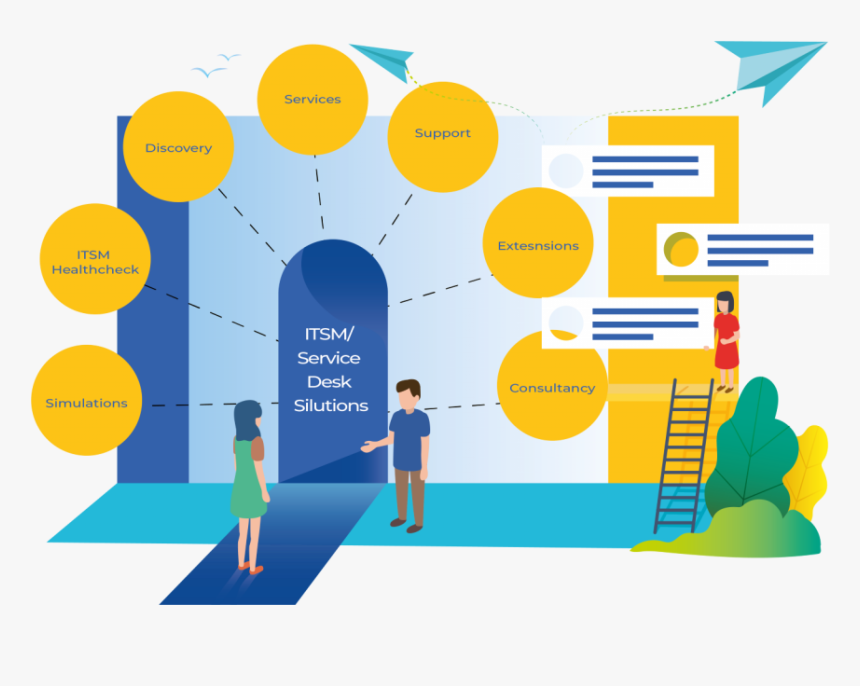 Services

Discovery

Support

ITSM Healthcheck

Extesnsions

ITSM/ Service Desk Silutions

Simulations

Consultancy