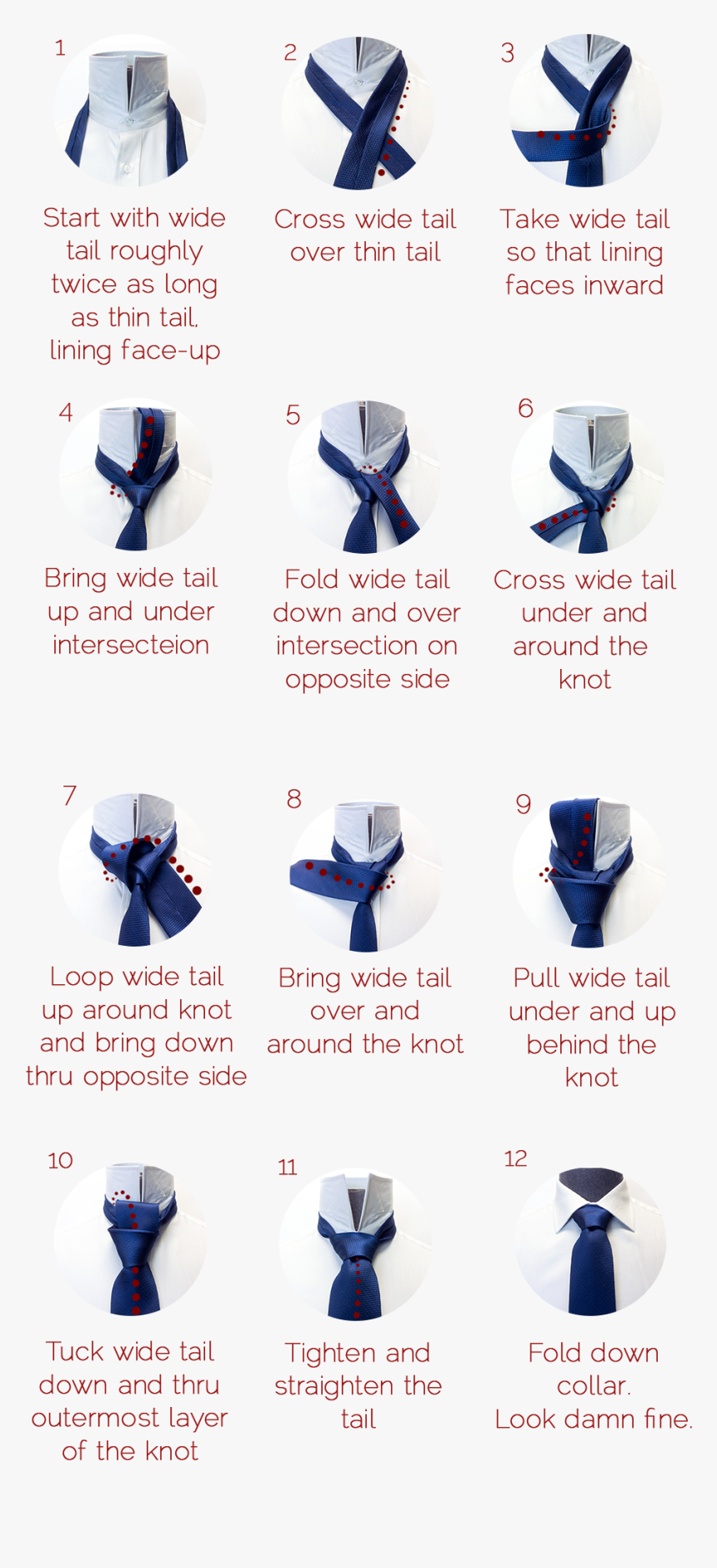 1

Start with wide tail roughly twice as long as thin tail, lining face-up

2

Cross wide tail over thin tail

3

Take wide tail so that lining faces inward

4

Bring wide tail up and under intersecteion

5

Fold wide tail down and over intersection on opposite side

6

Cross wide tail under and around the knot

7

Loop wide tail up around knot and bring down thru opposite side

8

Bring wide tail over and around the knot

9

Pull wide tail under and up behind the knot

10

Tuck wide tail down and thru outermost layer of the knot

11

Tighten and straighten the tail

12

Fold down collar. Look damn fine.