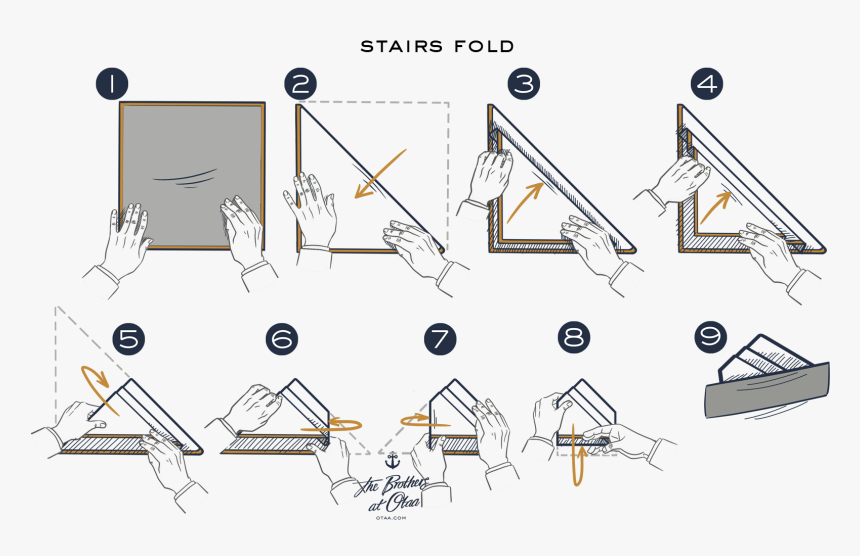 STAIRS FOLD

1
2
3
4
5
6
7
8
9

The Brothers at Otaa
OTAA.COM