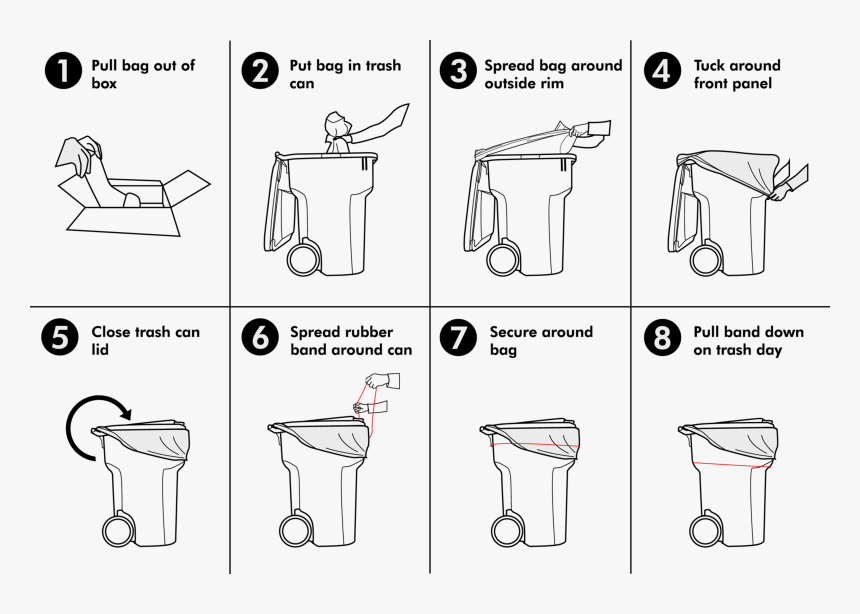 1 Pull bag out of box

2 Put bag in trash can

3 Spread bag around outside rim

4 Tuck around front panel

5 Close trash can lid

6 Spread rubber band around can

7 Secure around bag

8 Pull band down on trash day