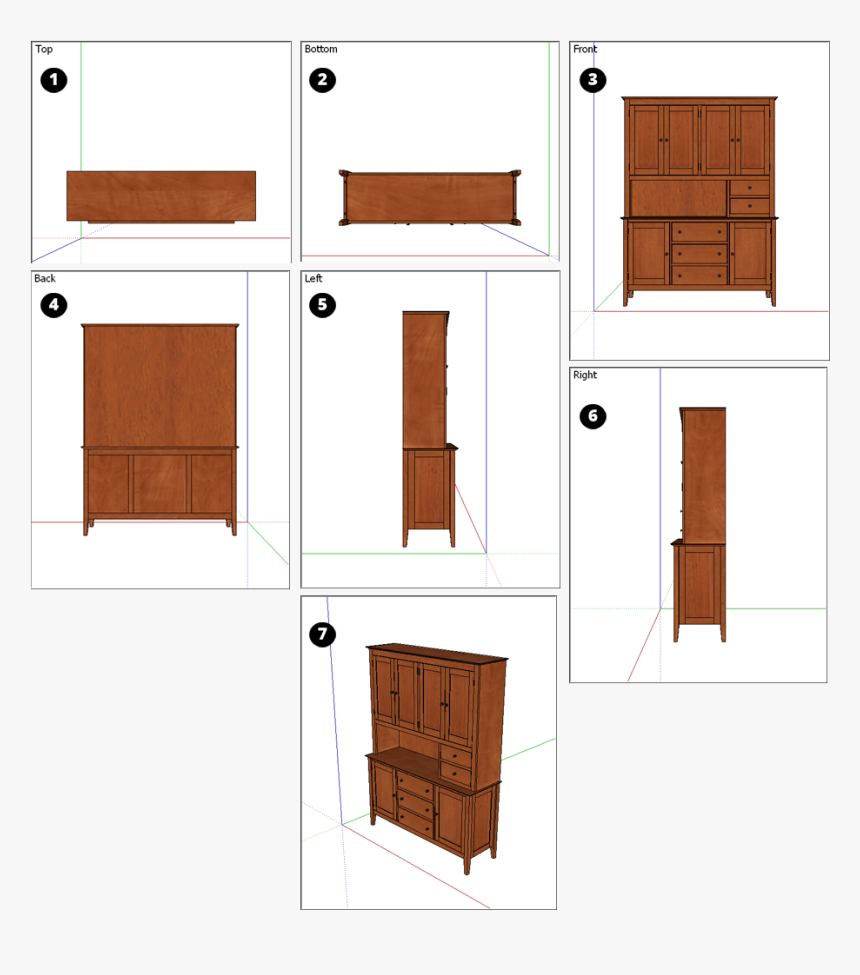 Top
1

Bottom
2

Front
3

Back
4

Left
5

Right
6

7