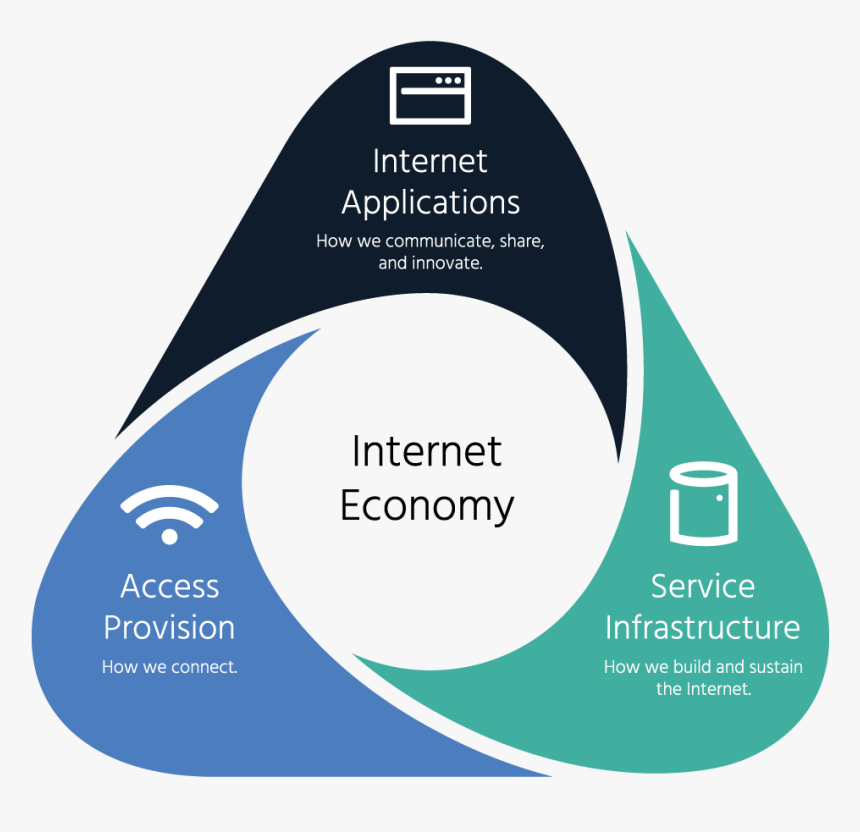 Internet Applications
How we communicate, share, and innovate.

Internet Economy

Access Provision
How we connect.

Service Infrastructure
How we build and sustain the Internet.