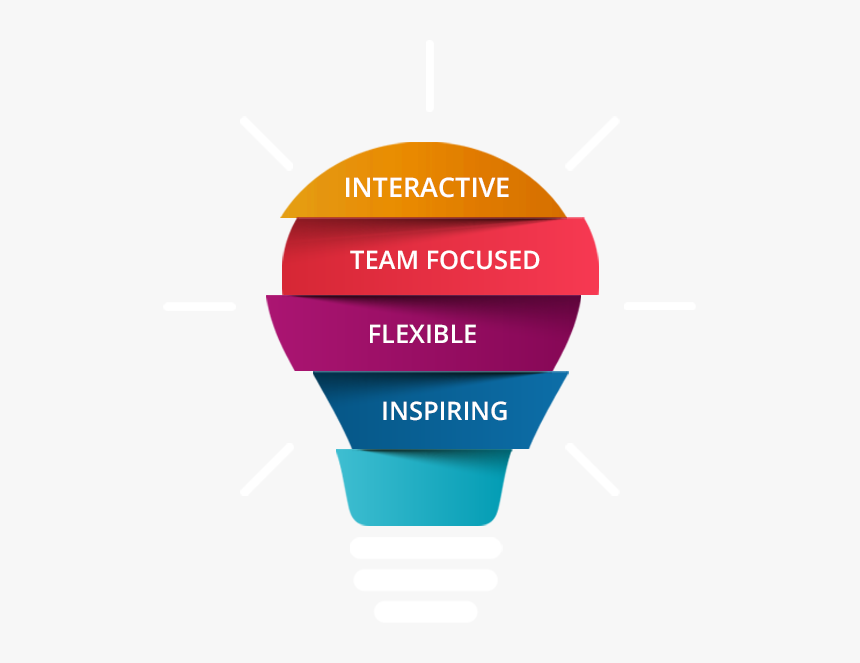 INTERACTIVE

TEAM FOCUSED

FLEXIBLE

INSPIRING