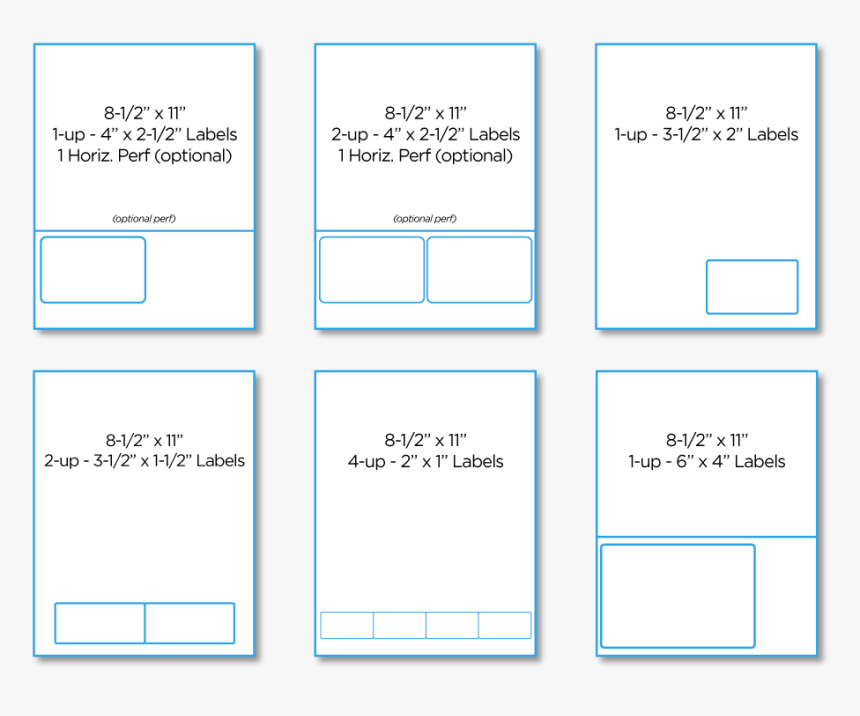 8-1/2” x 11”
1-up - 4” x 2-1/2” Labels
1 Horiz. Perf (optional)

(optional perf)

8-1/2” x 11”
2-up - 4” x 2-1/2” Labels
1 Horiz. Perf (optional)

(optional perf)

8-1/2” x 11”
1-up - 3-1/2” x 2” Labels

8-1/2” x 11”
2-up - 3-1/2” x 1-1/2” Labels

8-1/2” x 11”
4-up - 2” x 1” Labels

8-1/2” x 11”
1-up - 6” x 4” Labels