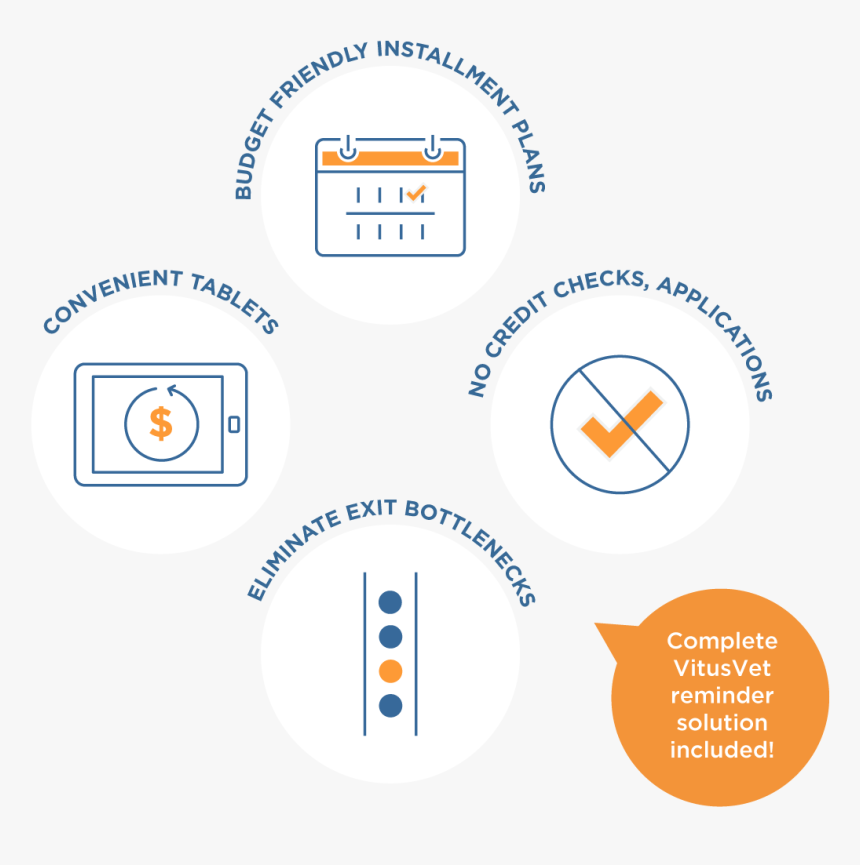 BUDGET FRIENDLY INSTALLMENT PLANS

CONVENIENT TABLETS

$

NO CREDIT CHECKS, APPLICATIONS

ELIMINATE EXIT BOTTLENECKS

Complete VitusVet reminder solution included!