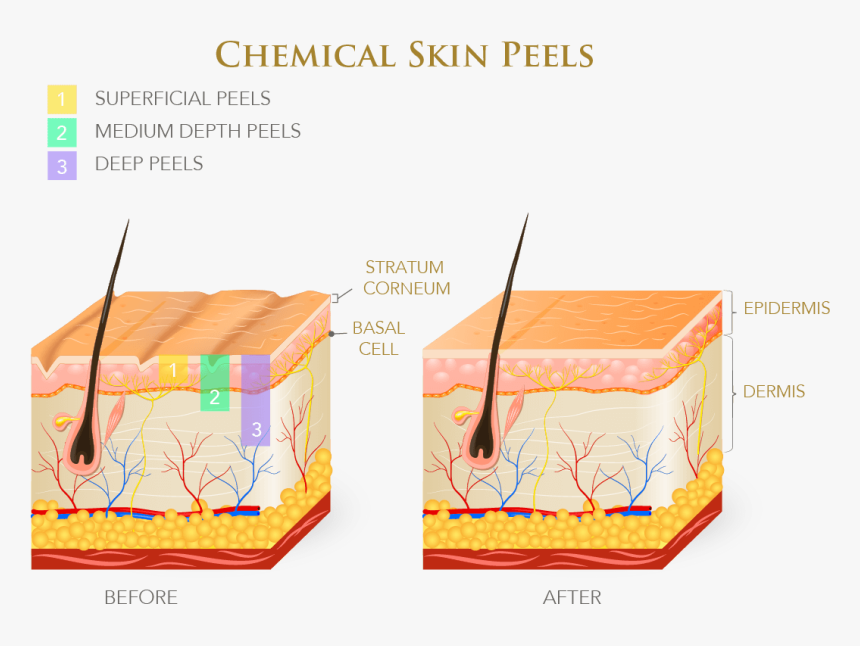 CHEMICAL SKIN PEELS

1 SUPERFICIAL PEELS
2 MEDIUM DEPTH PEELS
3 DEEP PEELS

STRATUM CORNEUM
BASAL CELL

1
2
3

EPIDERMIS
DERMIS

BEFORE
AFTER