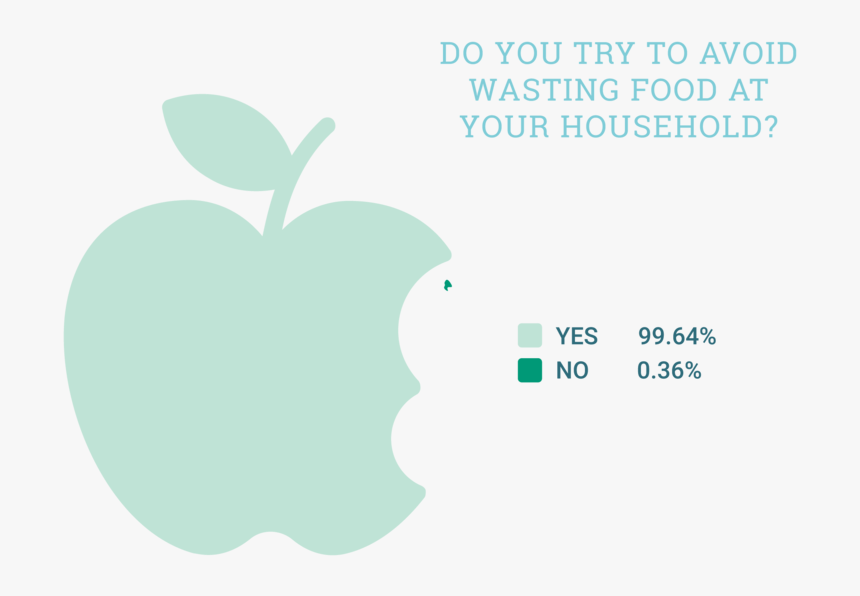 DO YOU TRY TO AVOID WASTING FOOD AT YOUR HOUSEHOLD?

YES 99.64%
NO 0.36%