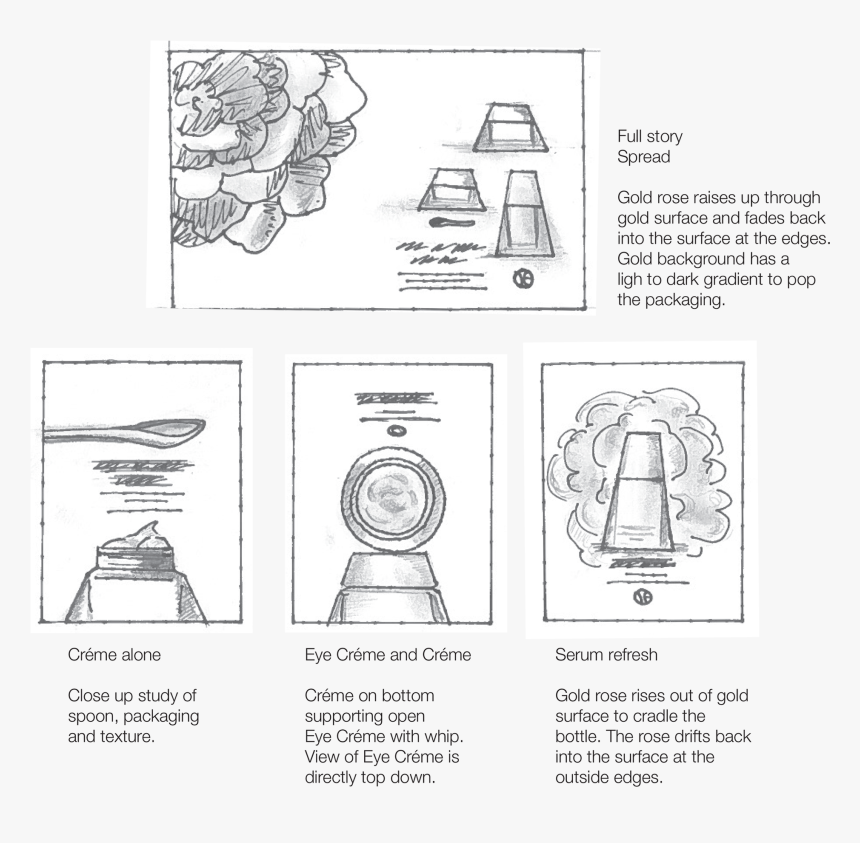 Full story
Spread

Gold rose raises up through gold surface and fades back into the surface at the edges. Gold background has a ligh to dark gradient to pop the packaging.

Créme alone

Close up study of spoon, packaging and texture.

Eye Créme and Créme

Créme on bottom supporting open Eye Créme with whip. View of Eye Créme is directly top down.

Serum refresh

Gold rose rises out of gold surface to cradle the bottle. The rose drifts back into the surface at the outside edges.