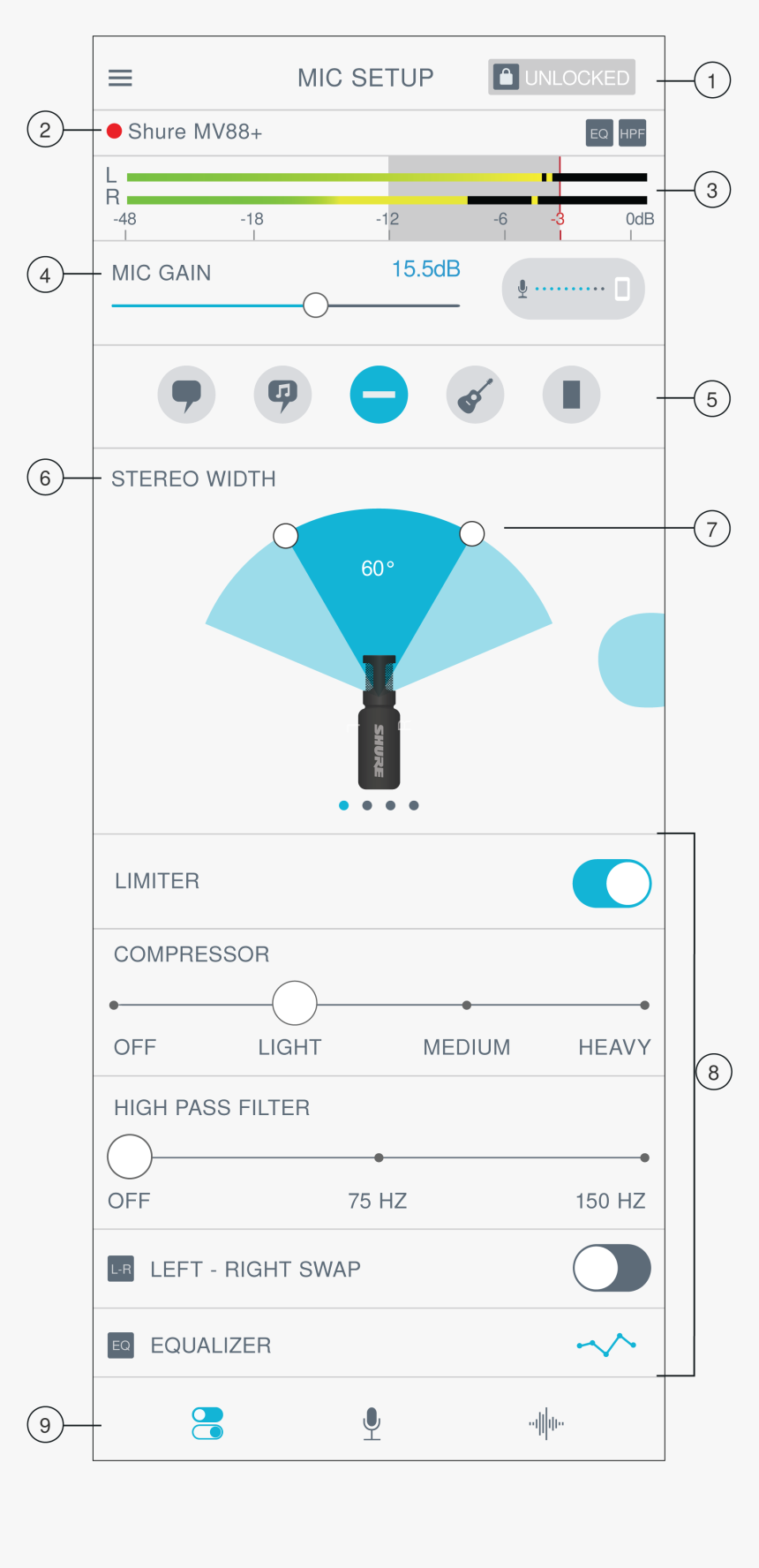 MIC SETUP

UNLOCKED

1

2

Shure MV88+

EQ HPF

L
R

3

-48 -18 -12 -6 -3 0dB

4

MIC GAIN

15.5dB

5

6

STEREO WIDTH

7

60°

SHURE

LIMITER

COMPRESSOR

OFF LIGHT MEDIUM HEAVY

8

HIGH PASS FILTER

OFF 75 HZ 150 HZ

L-R LEFT - RIGHT SWAP

EQ EQUALIZER

9