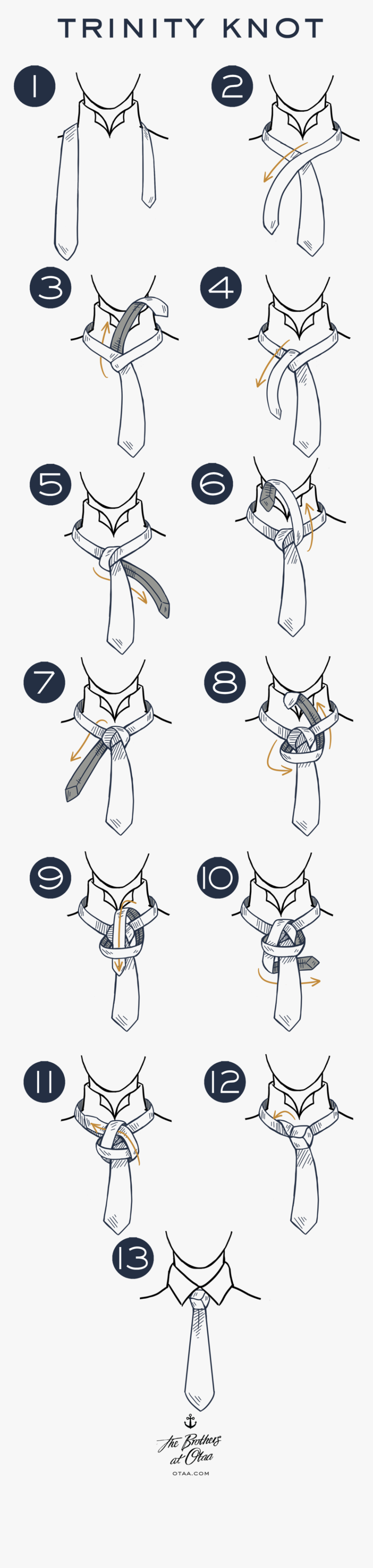 TRINITY KNOT

1

2

3

4

5

6

7

8

9

10

11

12

13

The Brothers at Otaa

OTAA.COM