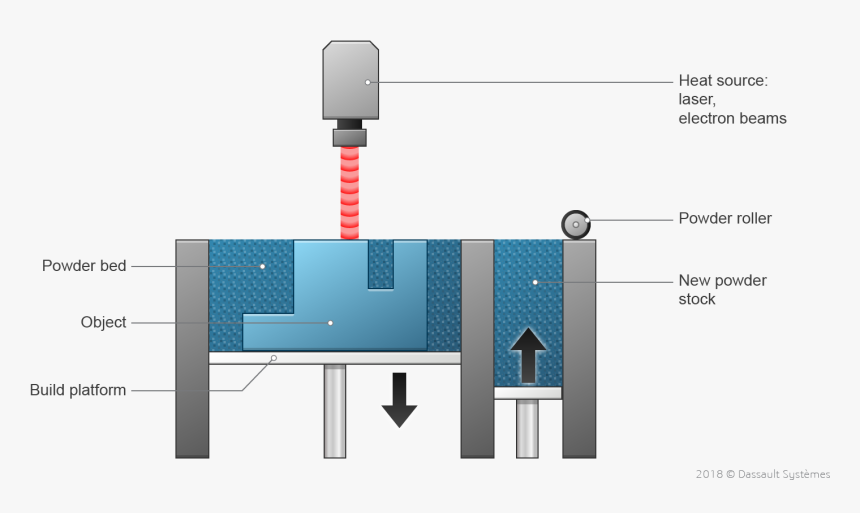 Heat source:
laser,
electron beams

Powder roller

Powder bed

New powder stock

Object

Build platform

2018 © Dassault Systèmes