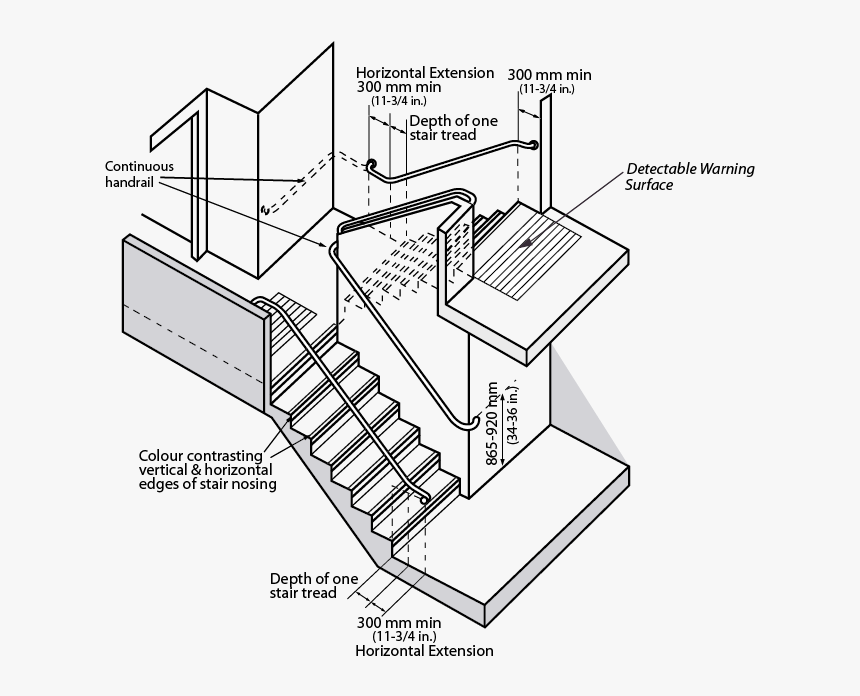 Horizontal Extension
300 mm min
(11-3/4 in.)

300 mm min
(11-3/4 in.)

Depth of one stair tread

Continuous handrail

Detectable Warning Surface

865-920 mm
(34-36 in.)

Colour contrasting vertical & horizontal edges of stair nosing

Depth of one stair tread

300 mm min
(11-3/4 in.)
Horizontal Extension