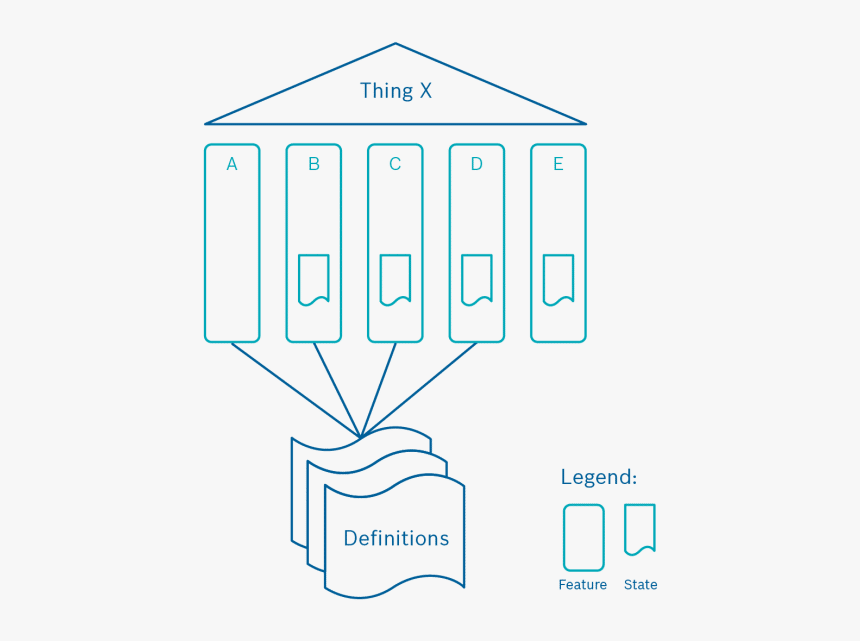 Thing X

A

B

C

D

E

Definitions

Legend:

Feature

State