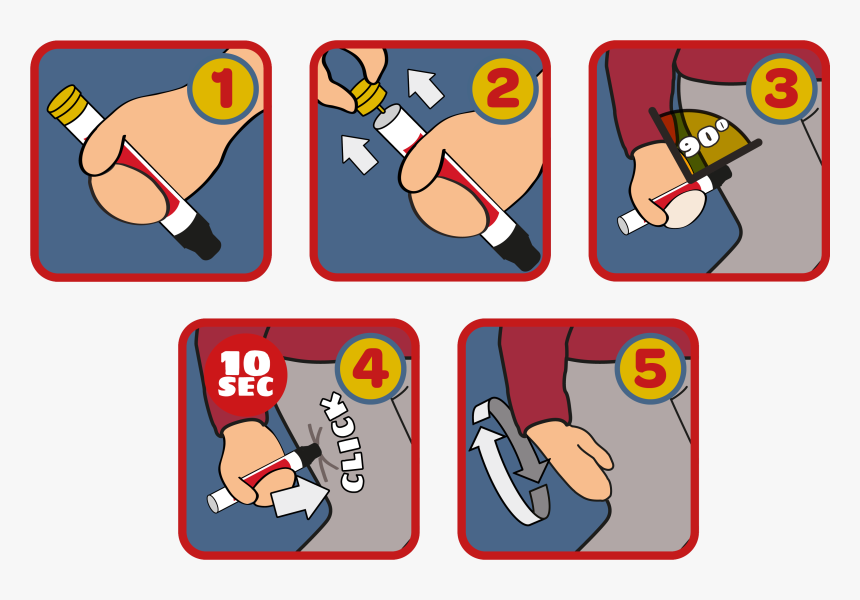 1

2

3

90°

10 SEC

4

CLICK

5