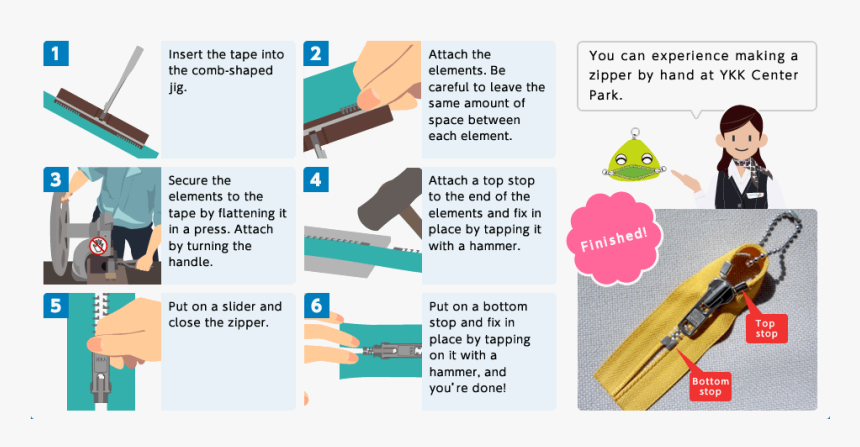 1

Insert the tape into the comb-shaped jig.

2

Attach the elements. Be careful to leave the same amount of space between each element.

3

Secure the elements to the tape by flattening it in a press. Attach by turning the handle.

4

Attach a top stop to the end of the elements and fix in place by tapping it with a hammer.

5

Put on a slider and close the zipper.

6

Put on a bottom stop and fix in place by tapping on it with a hammer, and you're done!

You can experience making a zipper by hand at YKK Center Park.

Finished!

Top stop

Bottom stop