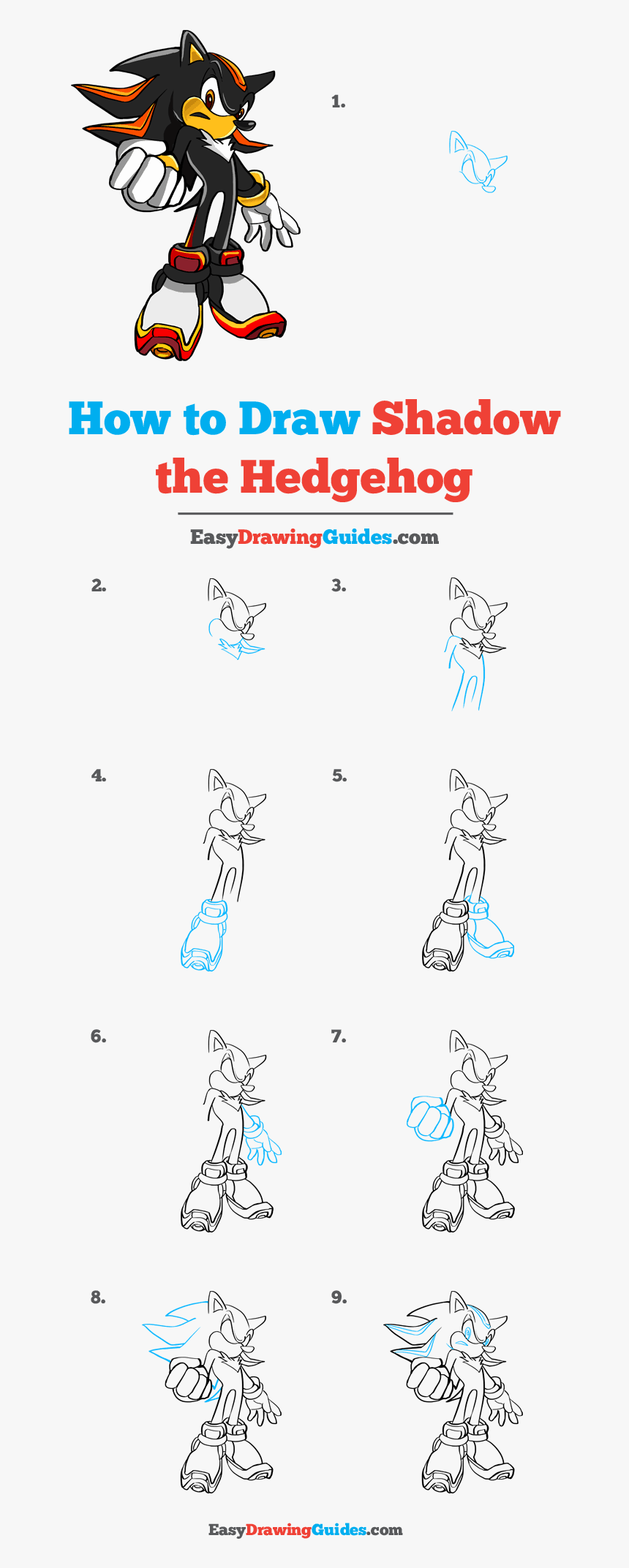 1.

How to Draw Shadow the Hedgehog

EasyDrawingGuides.com

2.

3.

4.

5.

6.

7.

8.

9.

EasyDrawingGuides.com