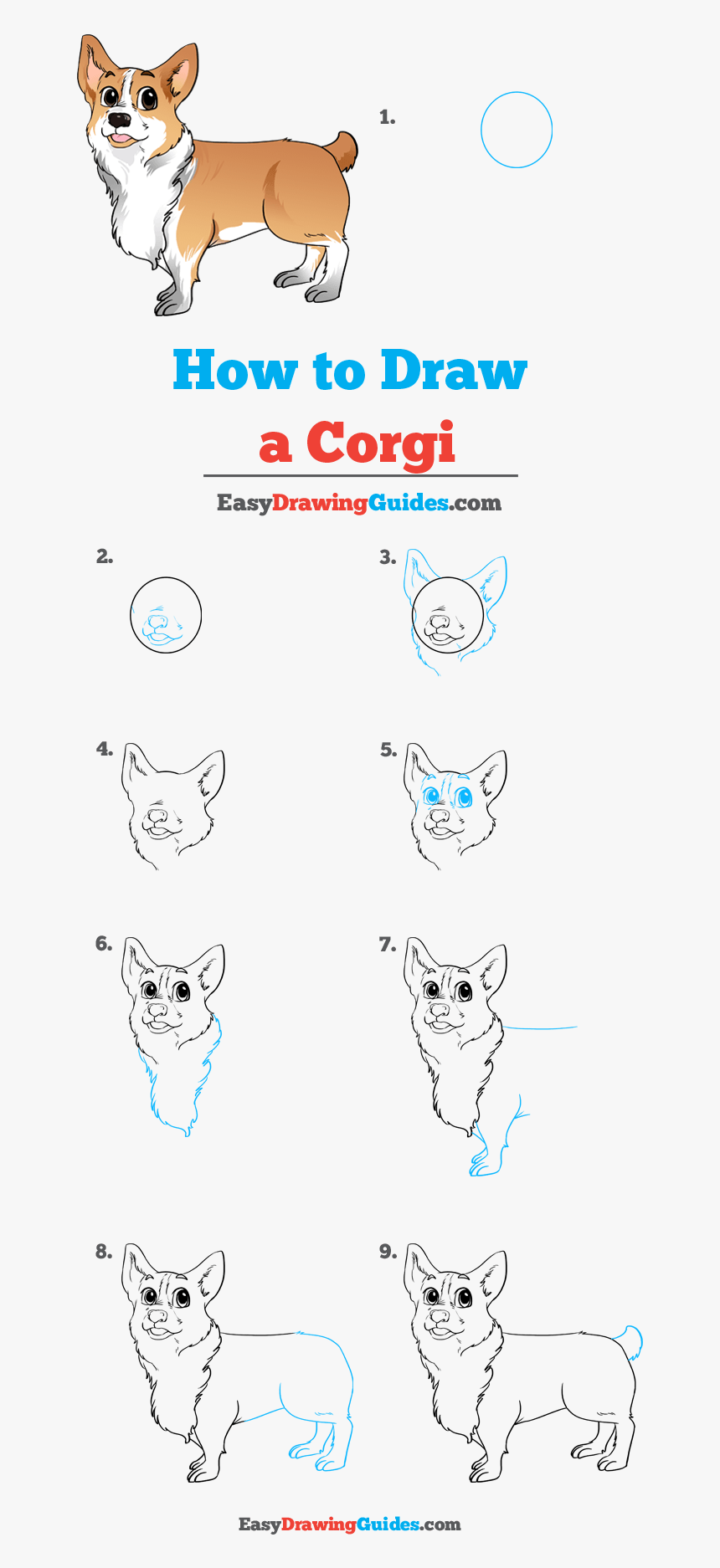 1.

How to Draw a Corgi

EasyDrawingGuides.com

2.

3.

4.

5.

6.

7.

8.

9.

EasyDrawingGuides.com