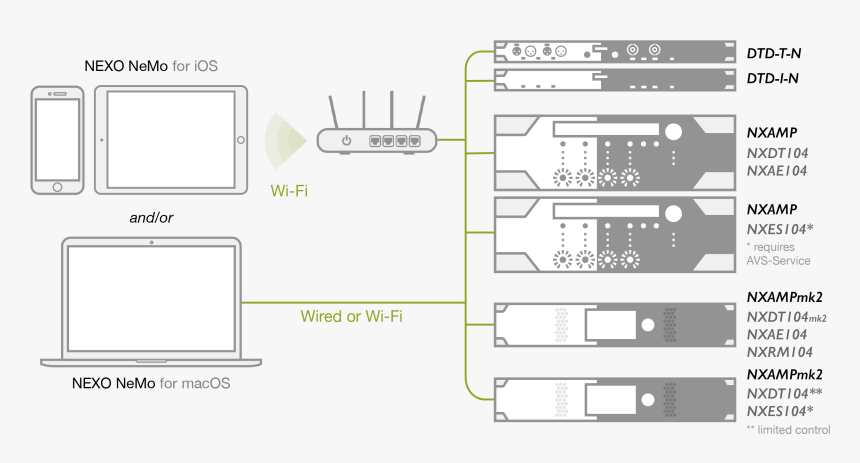 NEXO NeMo for iOS

Wi-Fi

and/or

Wired or Wi-Fi

NEXO NeMo for macOS

DTD-T-N

DTD-I-N

NXAMP
NXDT104
NXAE104

NXAMP
NXES104*
* requires AVS-Service

NXAMPmk2
NXDT104mk2
NXAE104
NXRM104

NXAMPmk2
NXDT104**
NXES104*
** limited control