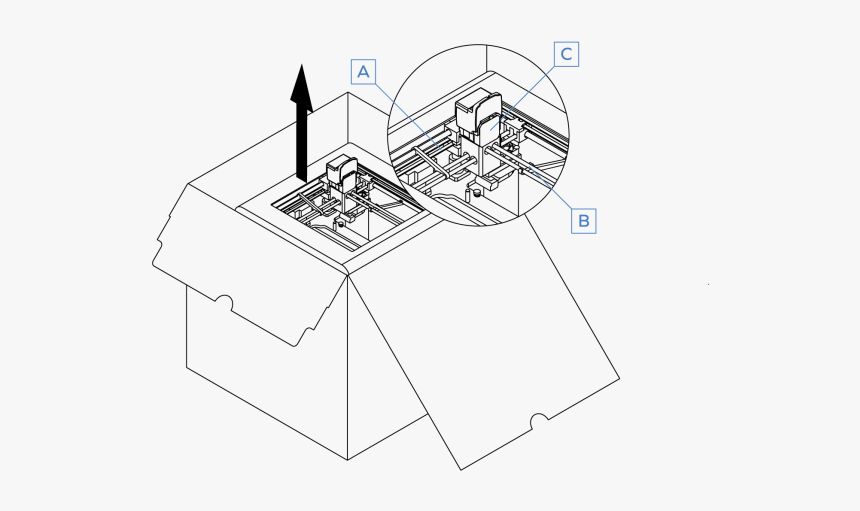 A
C
B