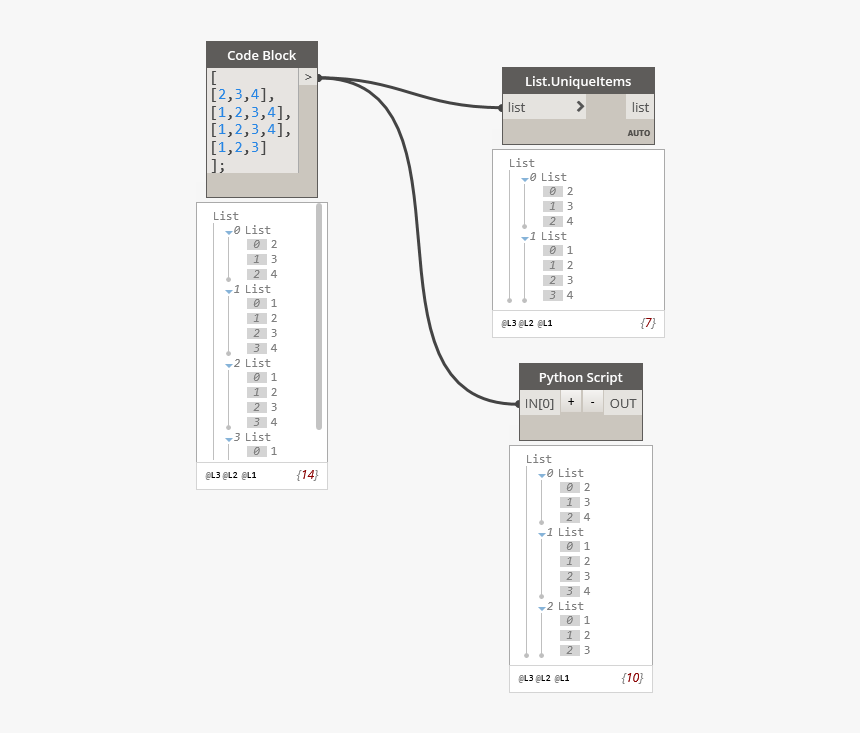 Code Block

[
[2,3,4],
[1,2,3,4],
[1,2,3,4],
[1,2,3]
];

>

List
0 List
0 2
1 3
2 4
1 List
0 1
1 2
2 3
3 4
2 List
0 1
1 2
2 3
3 4
3 List
0 1

@L3 @L2 @L1 {14}

List.UniqueItems

list > list

AUTO

List
0 List
0 2
1 3
2 4
1 List
0 1
1 2
2 3
3 4

@L3 @L2 @L1 {7}

Python Script

IN[0] + - OUT

List
0 List
0 2
1 3
2 4
1 List
0 1
1 2
2 3
3 4
2 List
0 1
1 2
2 3

@L3 @L2 @L1 {10}