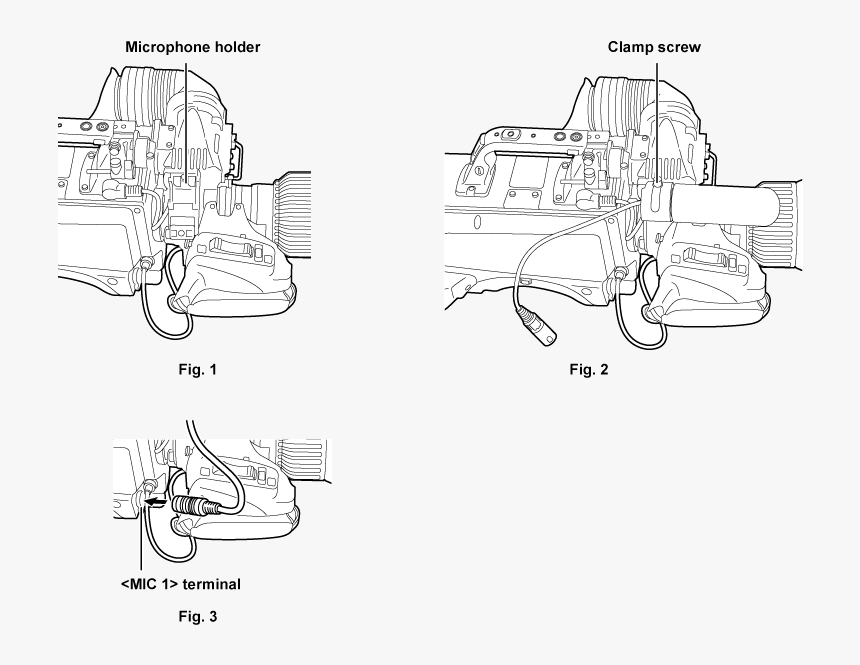 Microphone holder

Fig. 1

Clamp screw

Fig. 2

<MIC 1> terminal

Fig. 3