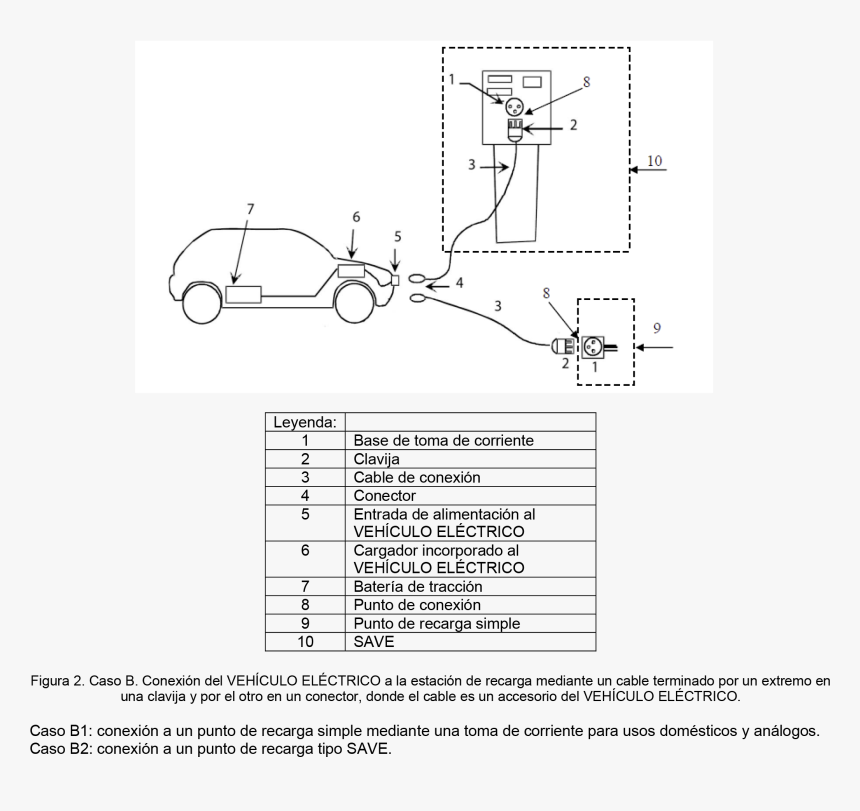 1
8
2
3
10
7
6
5
4
3
8
9
2
1

| Leyenda: | |
|---|---|
| 1 | Base de toma de corriente |
| 2 | Clavija |
| 3 | Cable de conexión |
| 4 | Conector |
| 5 | Entrada de alimentación al VEHÍCULO ELÉCTRICO |
| 6 | Cargador incorporado al VEHÍCULO ELÉCTRICO |
| 7 | Batería de tracción |
| 8 | Punto de conexión |
| 9 | Punto de recarga simple |
| 10 | SAVE |

Figura 2. Caso B. Conexión del VEHÍCULO ELÉCTRICO a la estación de recarga mediante un cable terminado por un extremo en una clavija y por el otro en un conector, donde el cable es un accesorio del VEHÍCULO ELÉCTRICO.

Caso B1: conexión a un punto de recarga simple mediante una toma de corriente para usos domésticos y análogos.
Caso B2: conexión a un punto de recarga tipo SAVE.